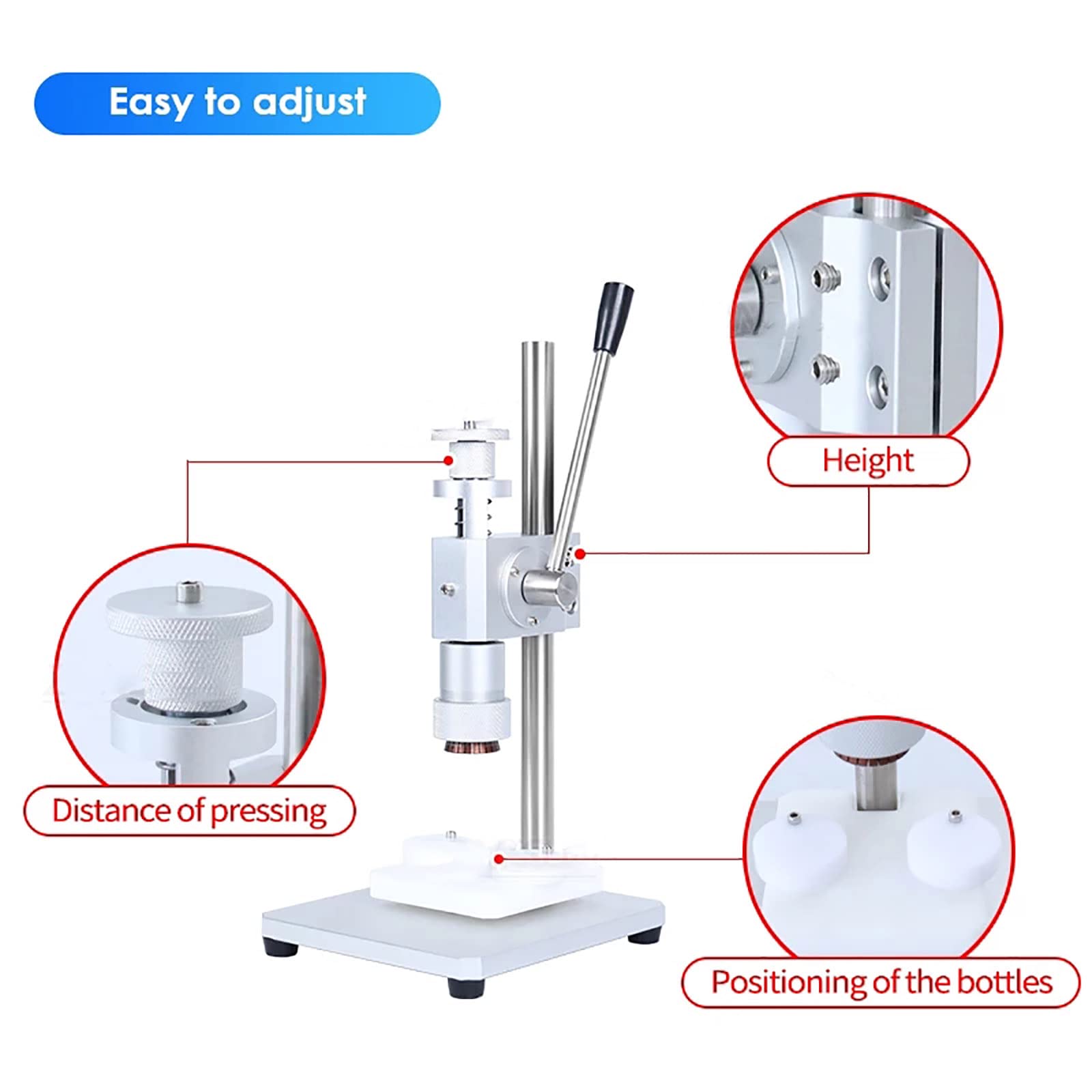 Easy to adjust

Height

Distance of pressing

Positioning of the bottles