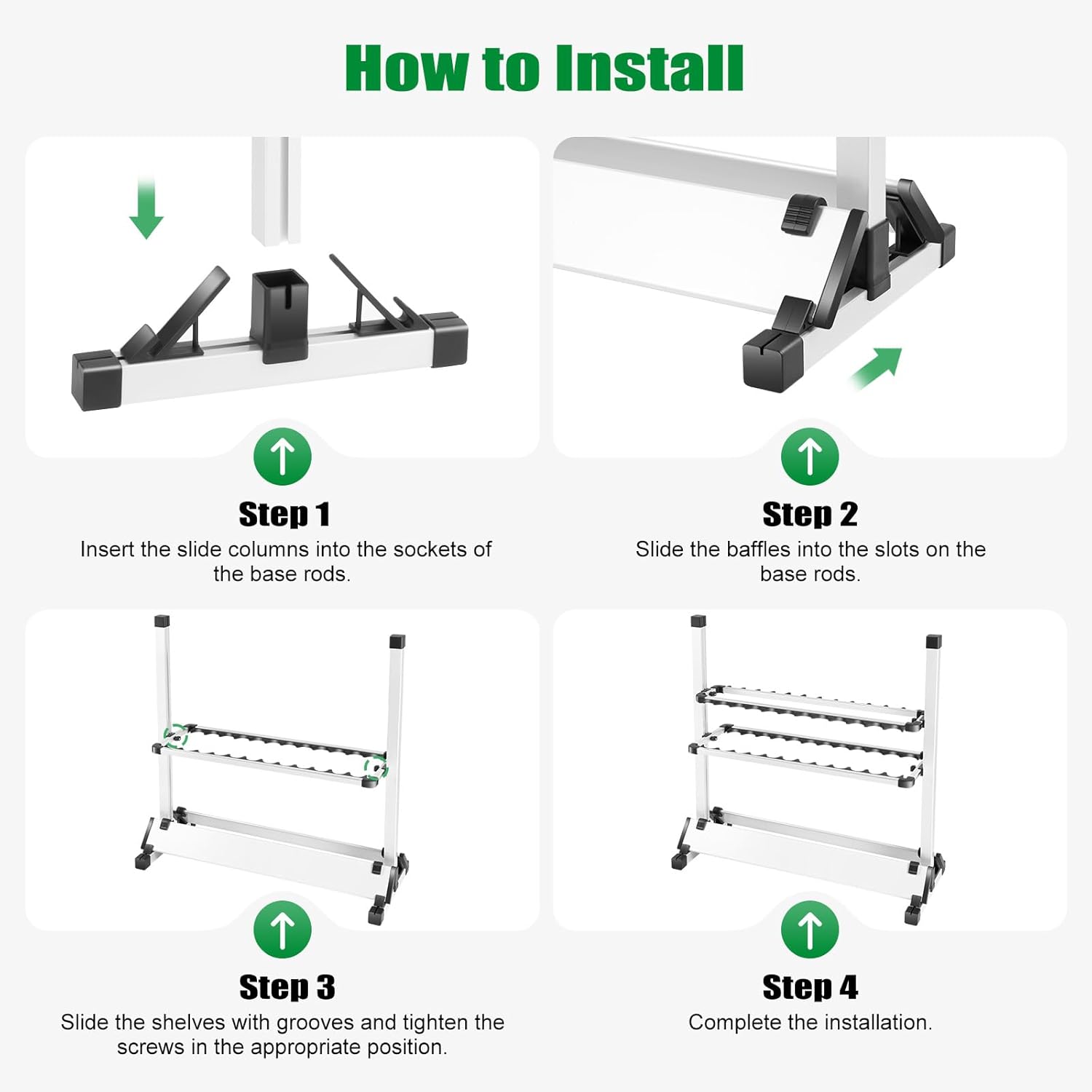 How to Install

Step 1
Insert the slide columns into the sockets of the base rods.

Step 2
Slide the baffles into the slots on the base rods.

Step 3
Slide the shelves with grooves and tighten the screws in the appropriate position.

Step 4
Complete the installation.