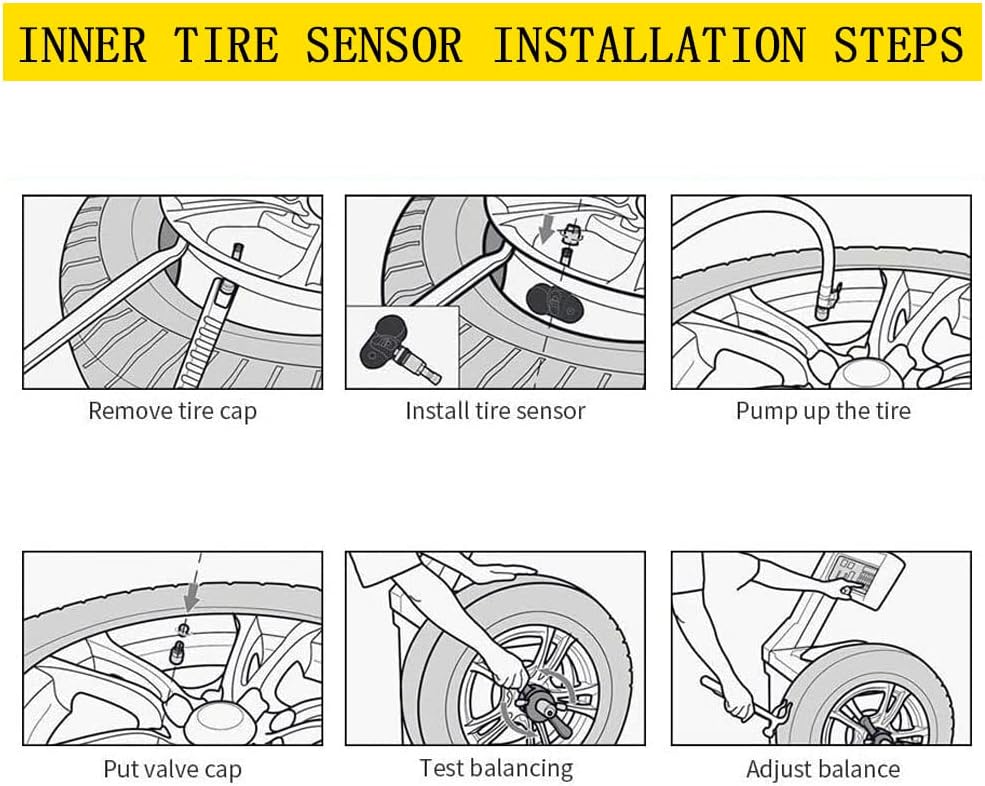 INNER TIRE SENSOR INSTALLATION STEPS

Remove tire cap

Install tire sensor

Pump up the tire

Put valve cap

Test balancing

Adjust balance