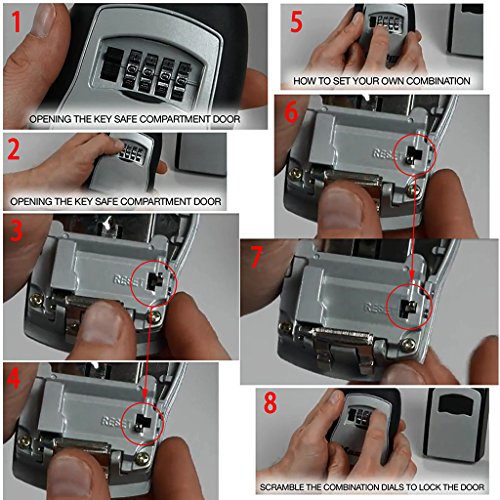 1
OPENING THE KEY SAFE COMPARTMENT DOOR

2
OPENING THE KEY SAFE COMPARTMENT DOOR

3
RESET

4
RESET

5
HOW TO SET YOUR OWN COMBINATION

6
RESET

7
RESET

8
SCRAMBLE THE COMBINATION DIALS TO LOCK THE DOOR