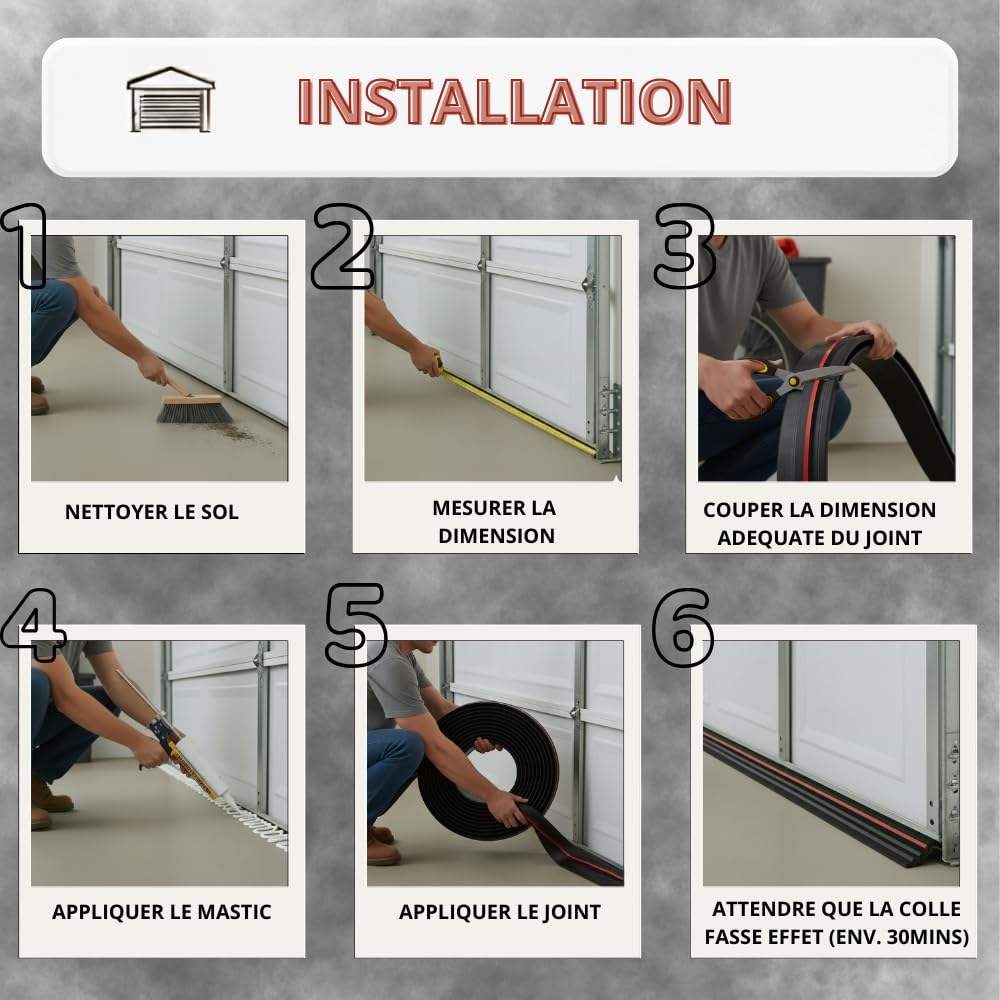 INSTALLATION

1

NETTOYER LE SOL

2

MESURER LA DIMENSION

3

COUPER LA DIMENSION ADEQUATE DU JOINT

4

APPLIQUER LE MASTIC

5

APPLIQUER LE JOINT

6

ATTENDRE QUE LA COLLE FASSE EFFET (ENV. 30MINS)