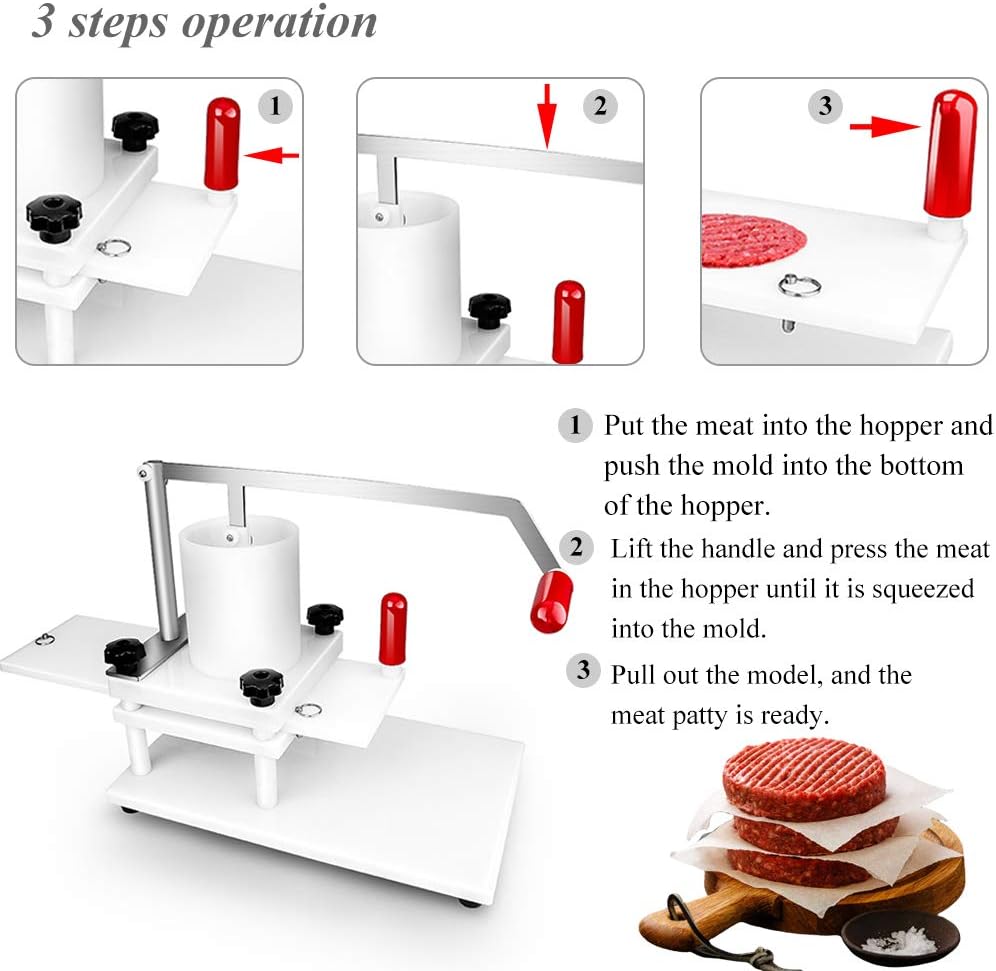 3 steps operation

1

2

3

1 Put the meat into the hopper and push the mold into the bottom of the hopper.

2 Lift the handle and press the meat in the hopper until it is squeezed into the mold.

3 Pull out the model, and the meat patty is ready.