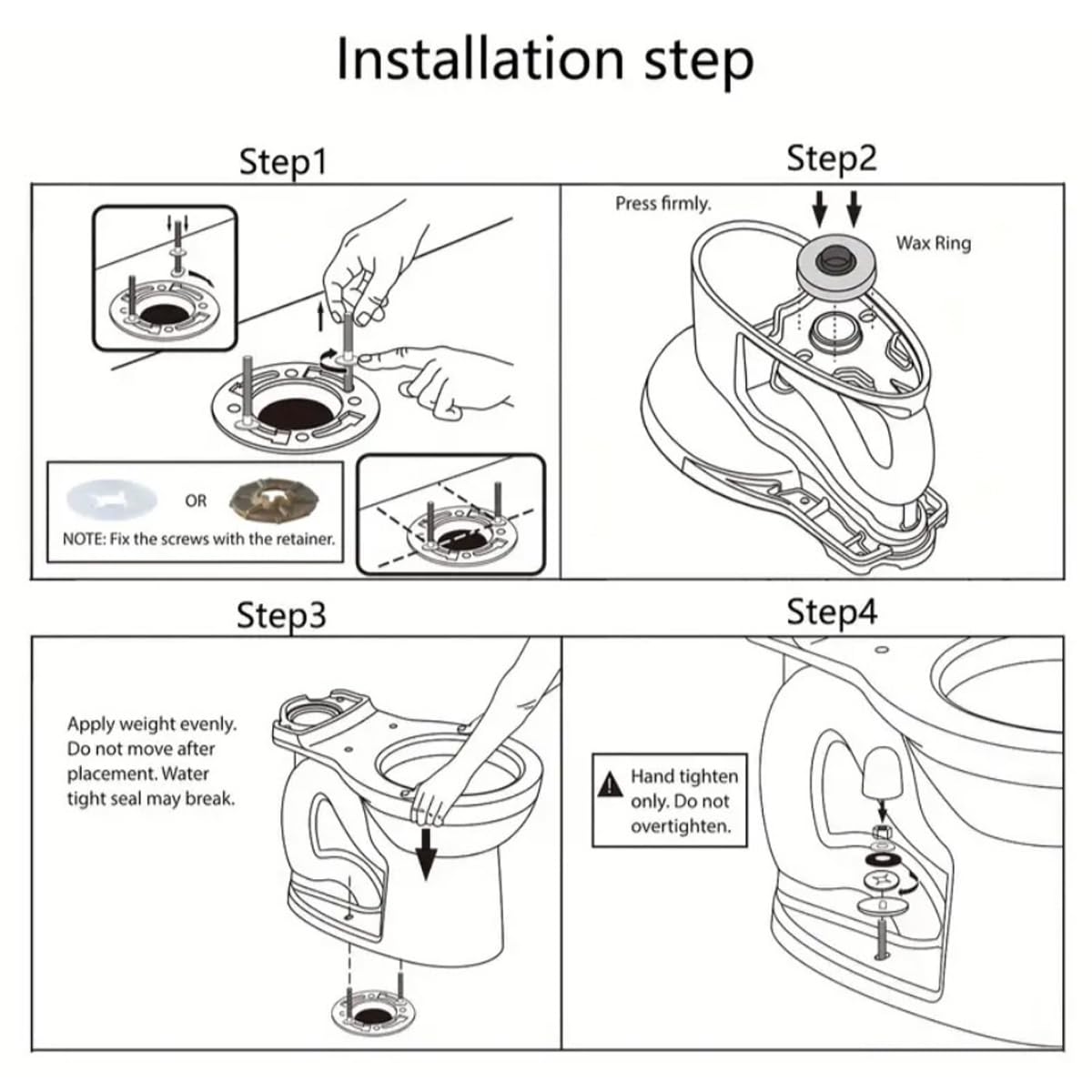 Installation step

Step1

OR

NOTE: Fix the screws with the retainer.

Step2

Press firmly.

Wax Ring

Step3

Apply weight evenly. Do not move after placement. Water tight seal may break.

Step4

Hand tighten only. Do not overtighten.