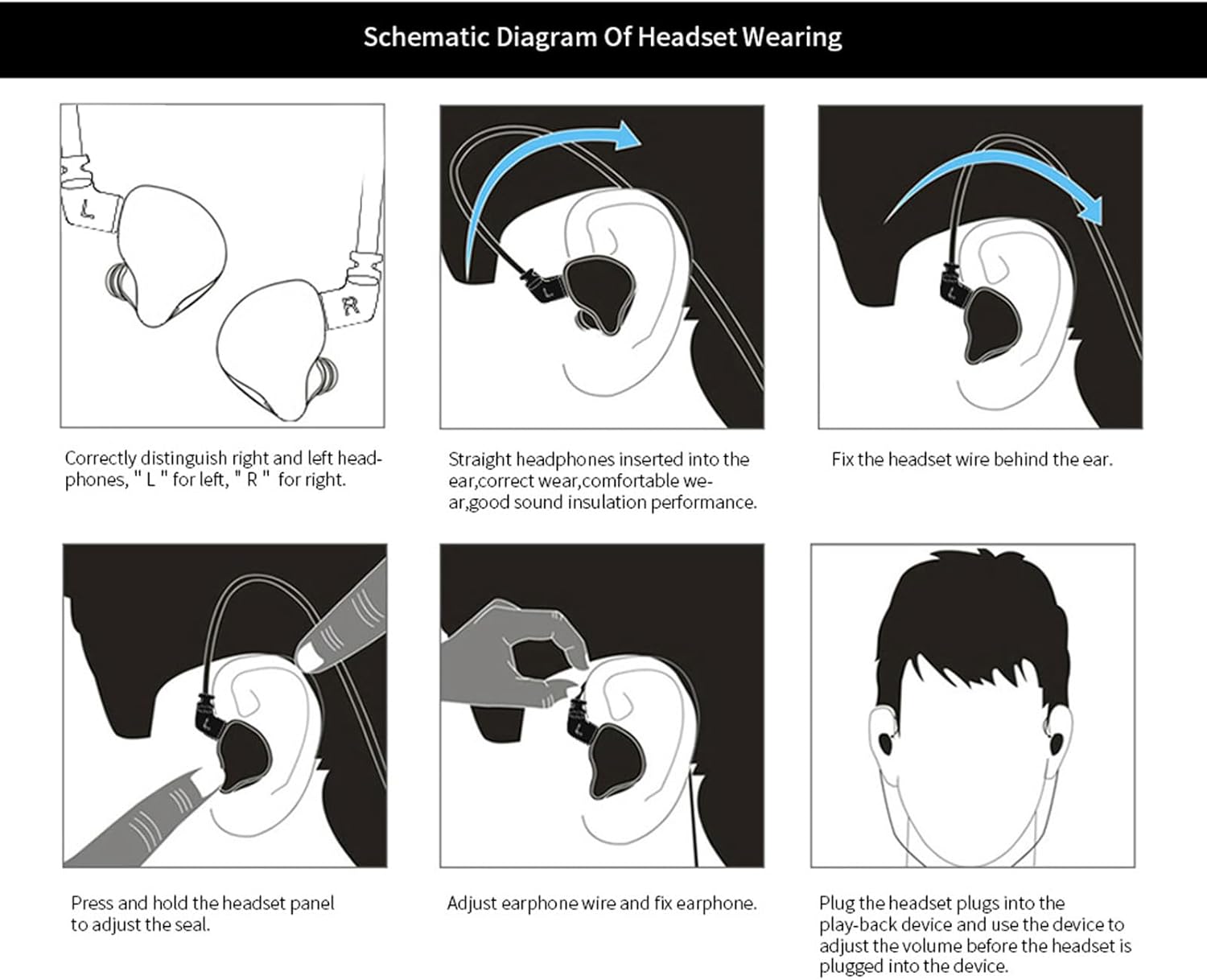 Schematic Diagram Of Headset Wearing

L

R

Correctly distinguish right and left headphones, " L " for left, " R " for right.

L

Straight headphones inserted into the ear,correct wear,comfortable wear,good sound insulation performance.

L

Fix the headset wire behind the ear.

L

Press and hold the headset panel to adjust the seal.

L

Adjust earphone wire and fix earphone.

Plug the headset plugs into the play-back device and use the device to adjust the volume before the headset is plugged into the device.