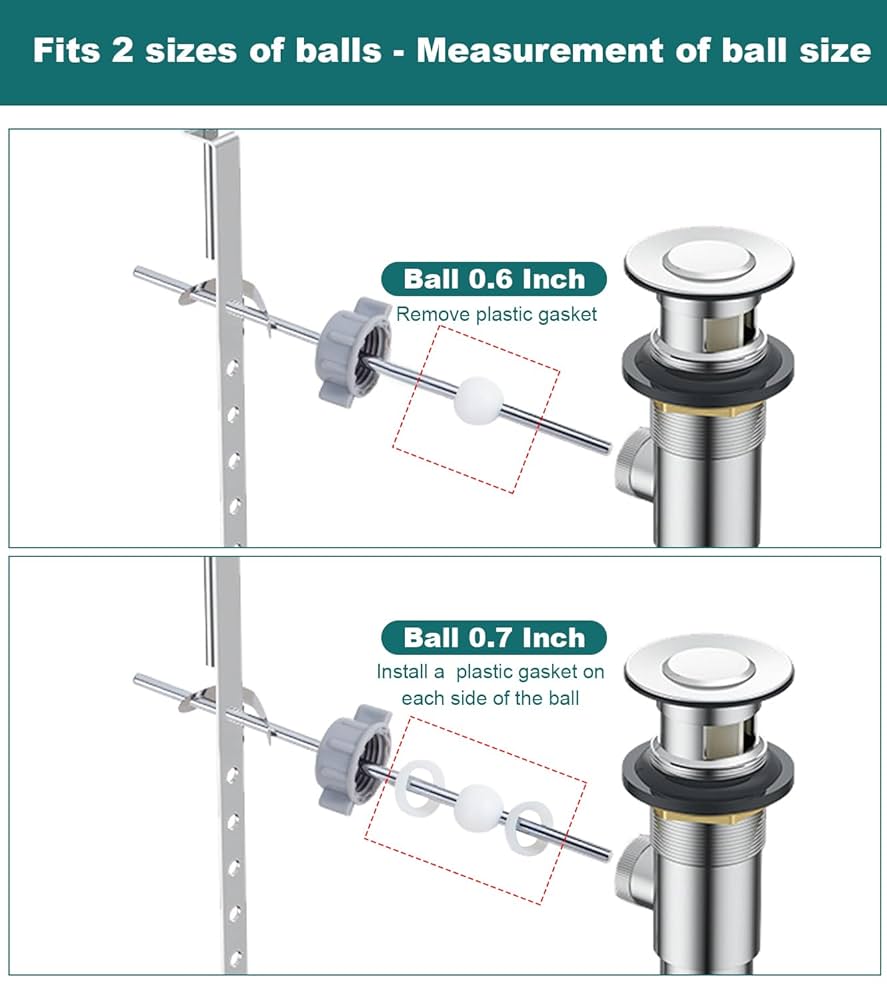 Fits 2 sizes of balls - Measurement of ball size

Ball 0.6 Inch
Remove plastic gasket

Ball 0.7 Inch
Install a plastic gasket on each side of the ball