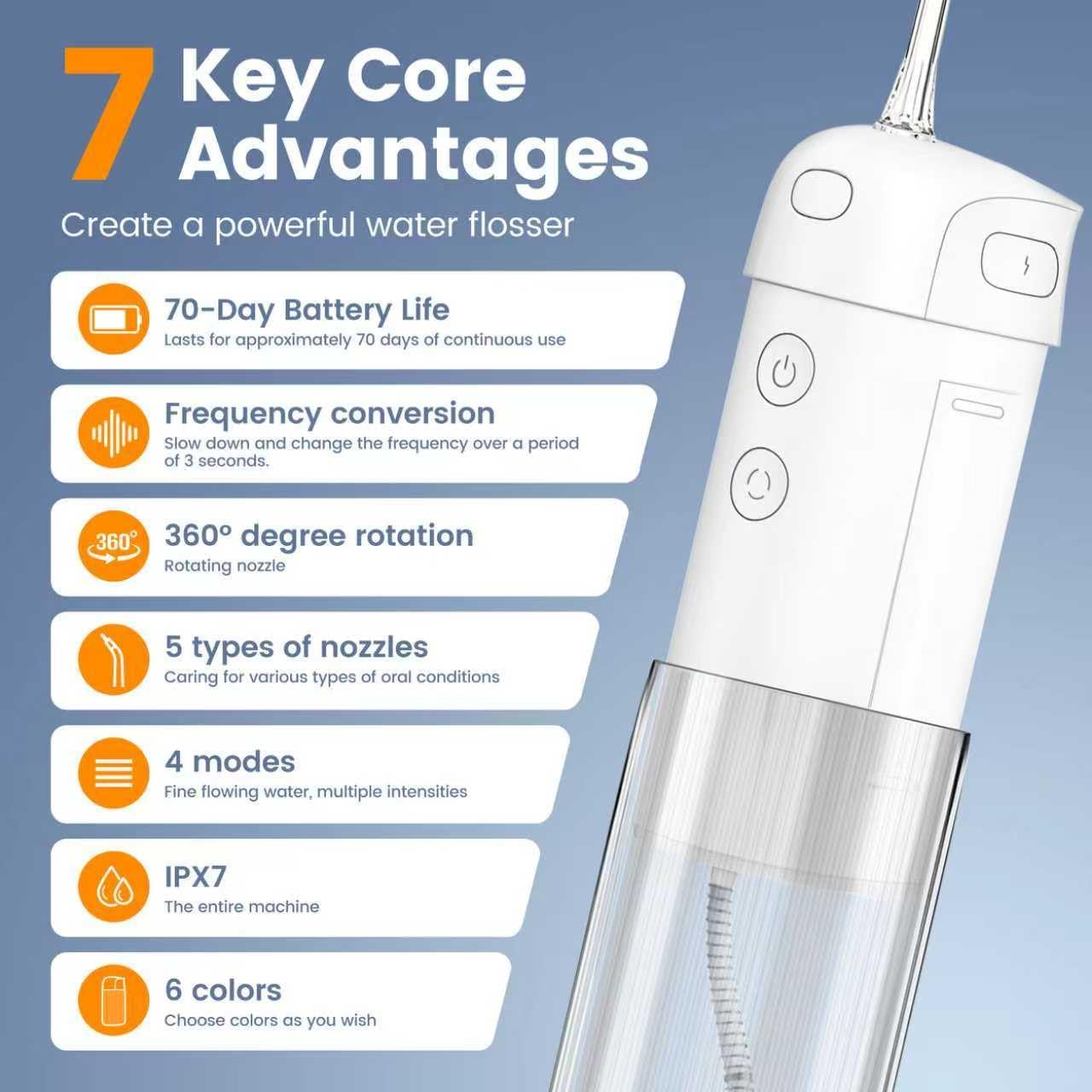 7 Key Core Advantages

Create a powerful water flosser

70-Day Battery Life
Lasts for approximately 70 days of continuous use

Frequency conversion
Slow down and change the frequency over a period of 3 seconds.

360°
360° degree rotation
Rotating nozzle

5 types of nozzles
Caring for various types of oral conditions

4 modes
Fine flowing water, multiple intensities

IPX7
The entire machine

6 colors
Choose colors as you wish