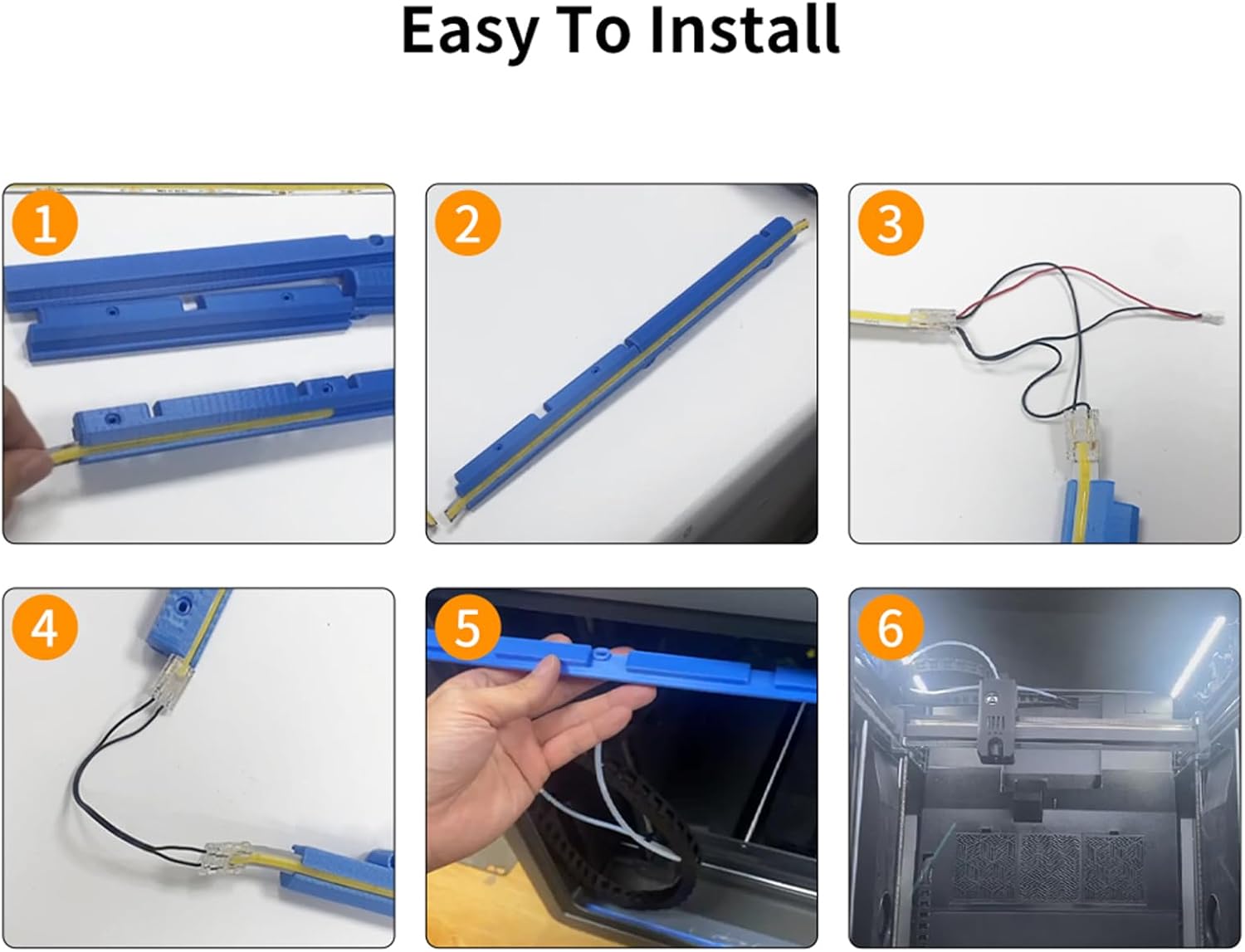 Easy To Install

1

2

3

4

5

6