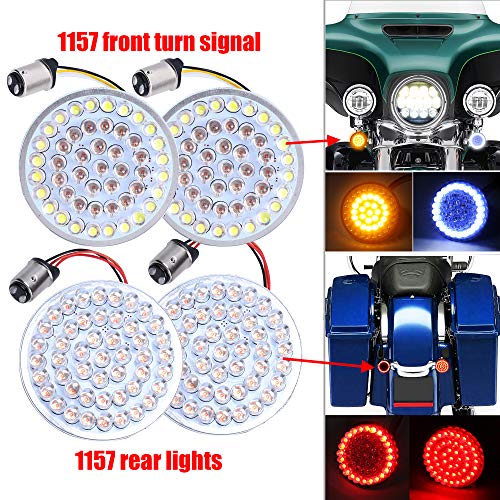 1157 front turn signal

1157 rear lights