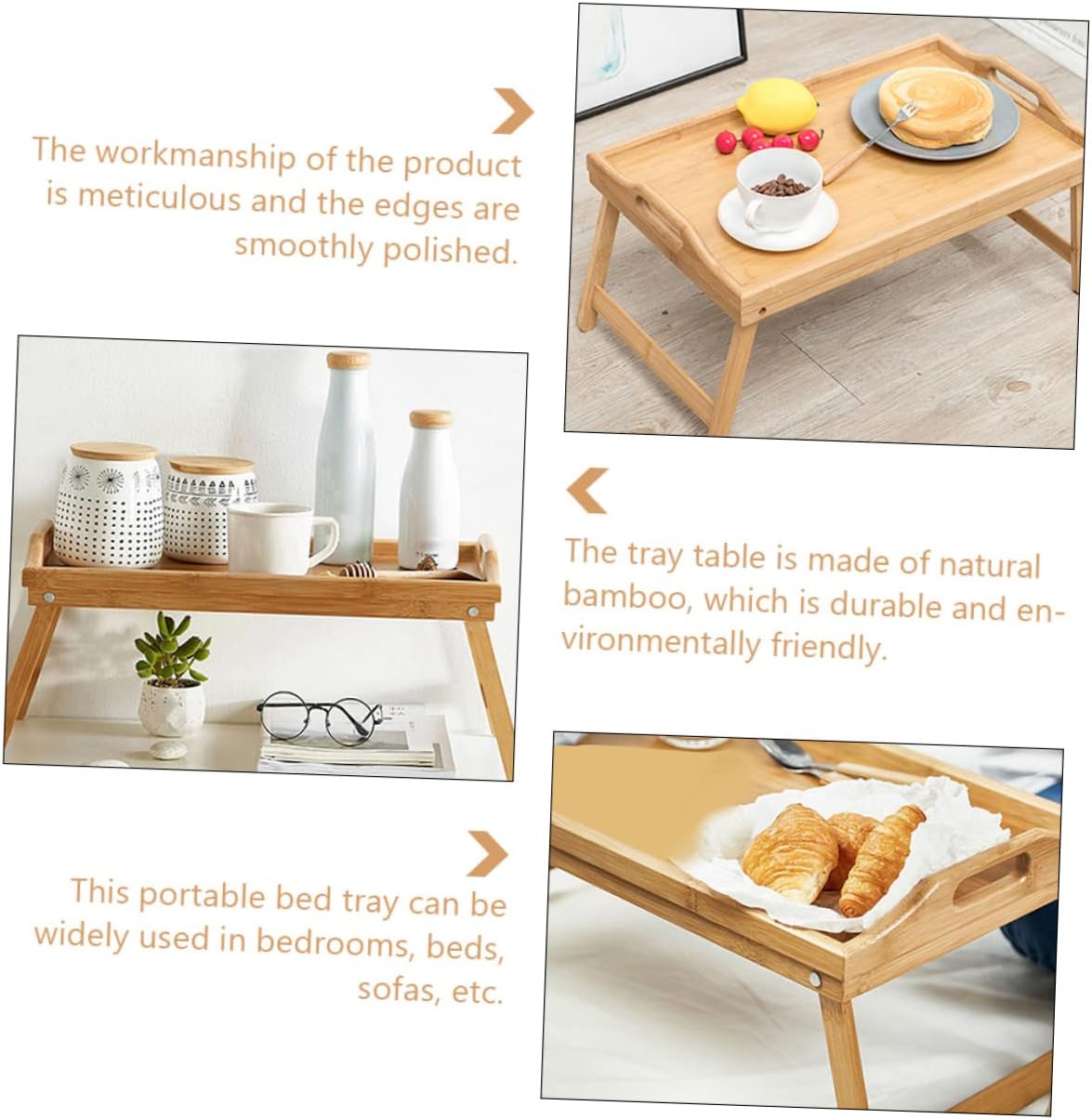 The workmanship of the product is meticulous and the edges are smoothly polished.

The tray table is made of natural bamboo, which is durable and environmentally friendly.

This portable bed tray can be widely used in bedrooms, beds, sofas, etc.