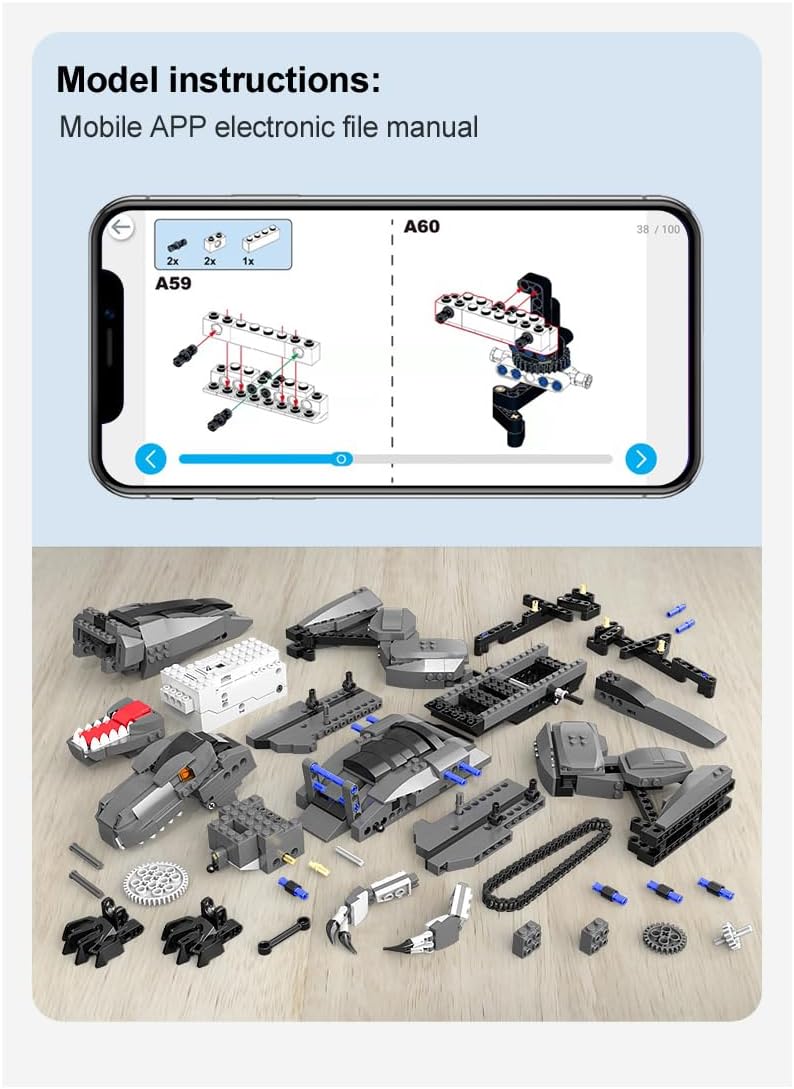 Model instructions:
Mobile APP electronic file manual

2x 2x 1x
A59

A60
38 / 100