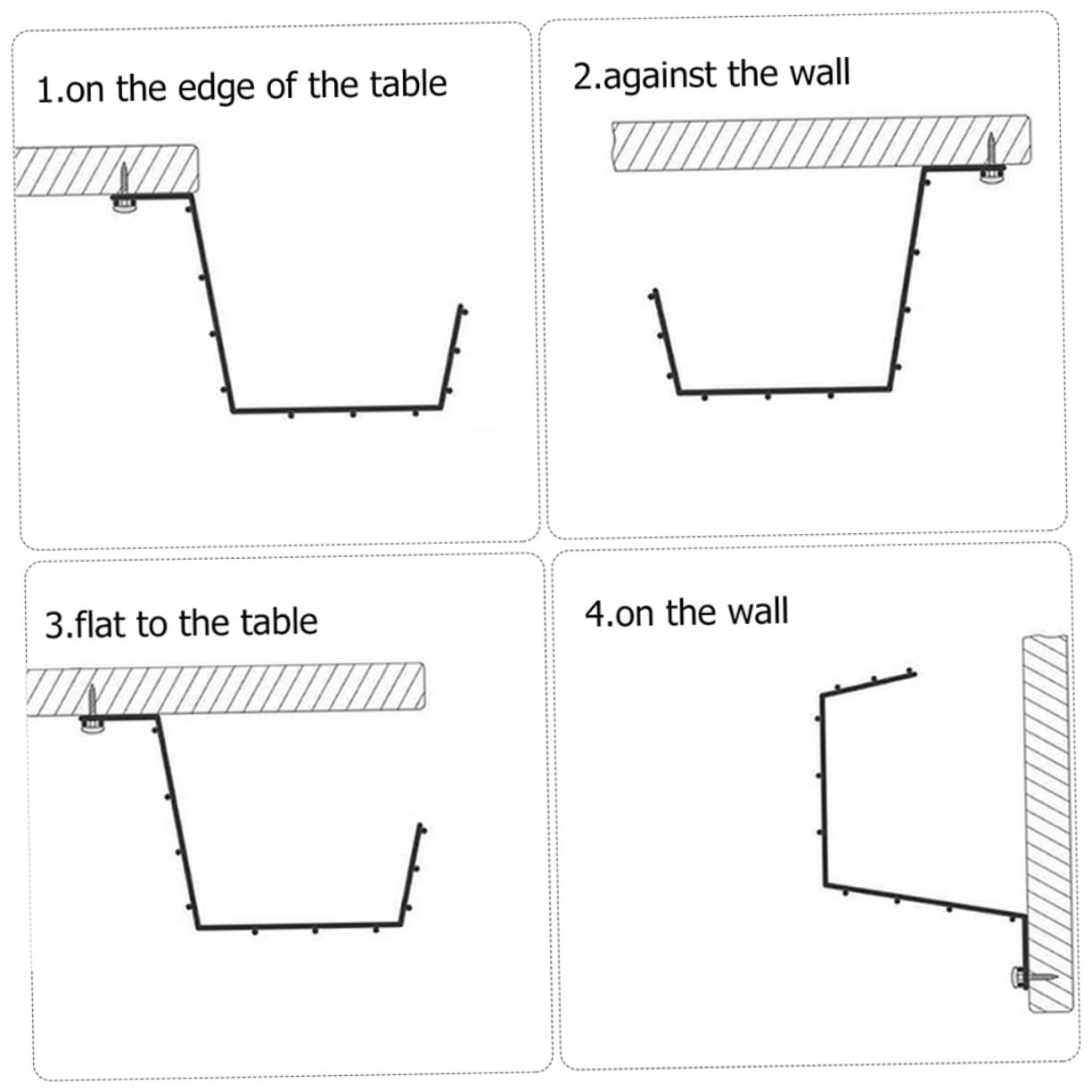 1.on the edge of the table

2.against the wall

3.flat to the table

4.on the wall