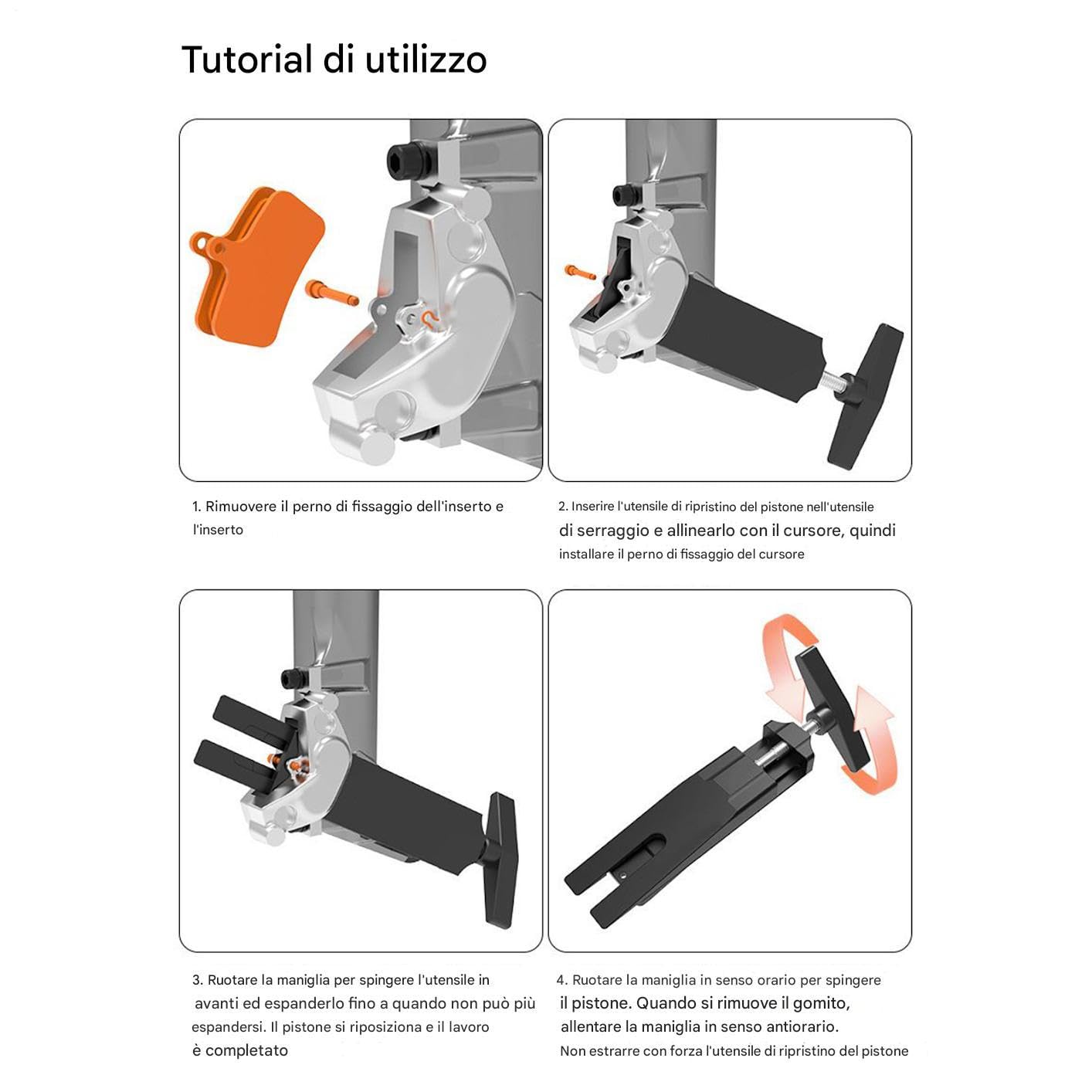 Tutorial di utilizzo

1. Rimuovere il perno di fissaggio dell'inserto e l'inserto

2. Inserire l'utensile di ripristino del pistone nell'utensile di serraggio e allinearlo con il cursore, quindi installare il perno di fissaggio del cursore

3. Ruotare la maniglia per spingere l'utensile in avanti ed espanderlo fino a quando non può più espandersi. Il pistone si riposiziona e il lavoro è completato

4. Ruotare la maniglia in senso orario per spingere il pistone. Quando si rimuove il gomito, allentare la maniglia in senso antiorario. Non estrarre con forza l'utensile di ripristino del pistone