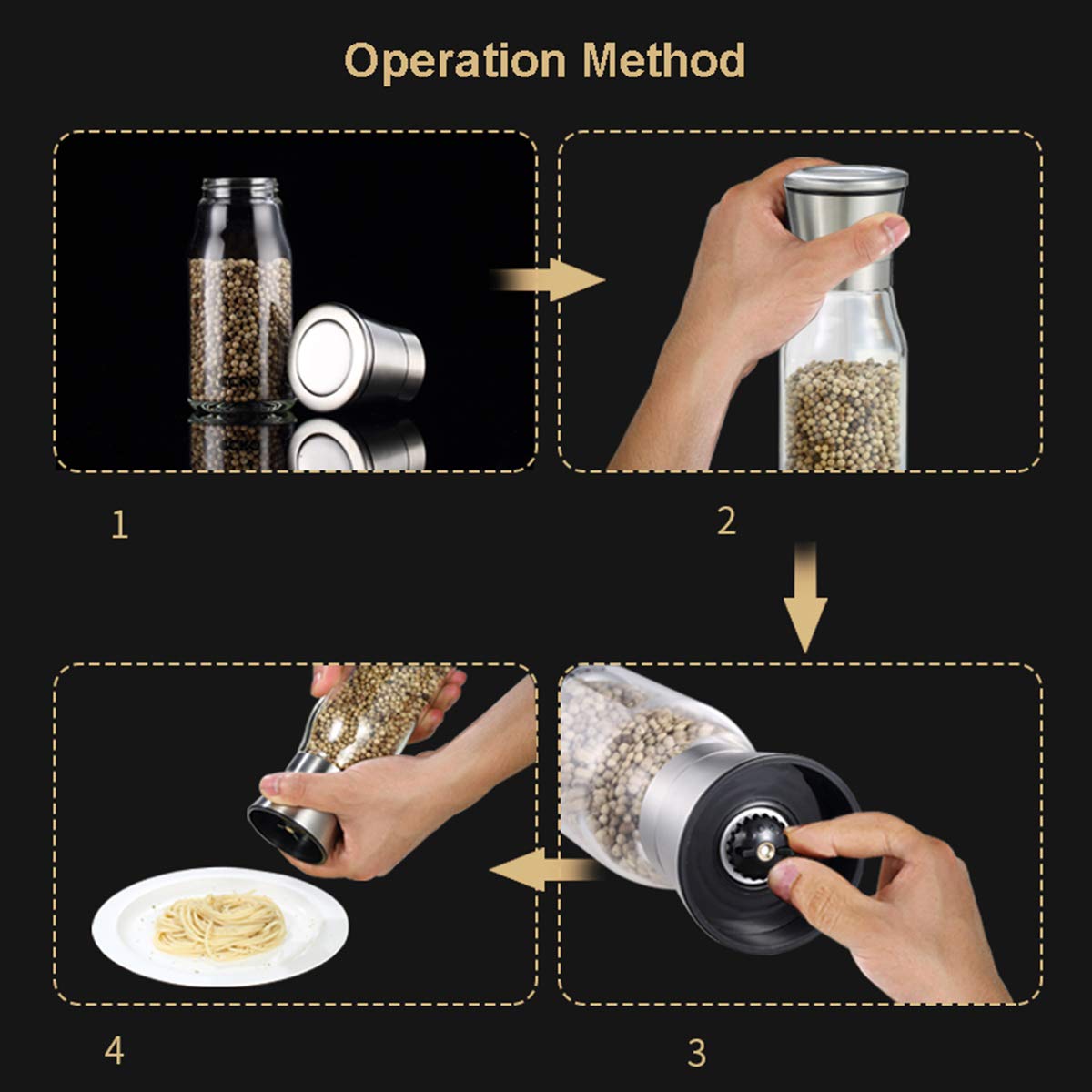 Operation Method

1

2

4

3