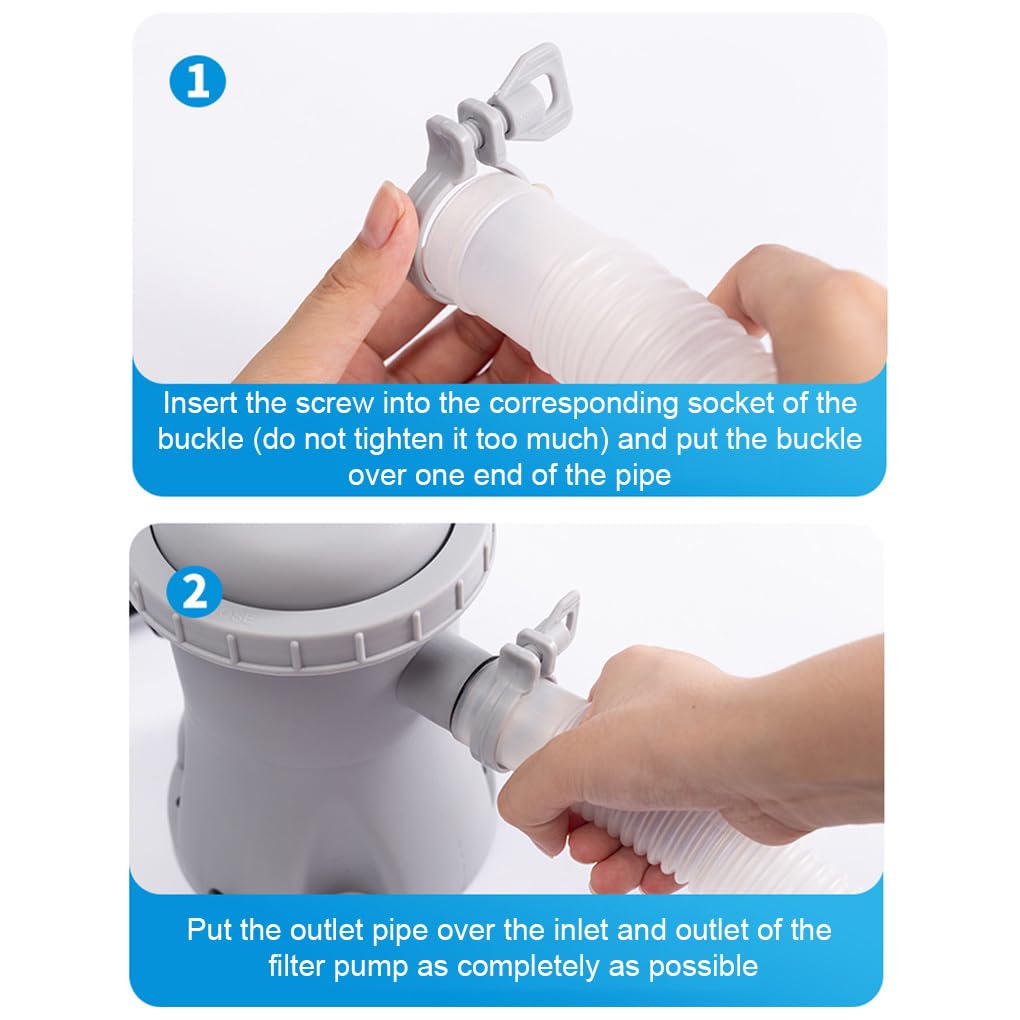 1

Insert the screw into the corresponding socket of the buckle (do not tighten it too much) and put the buckle over one end of the pipe

2

Put the outlet pipe over the inlet and outlet of the filter pump as completely as possible