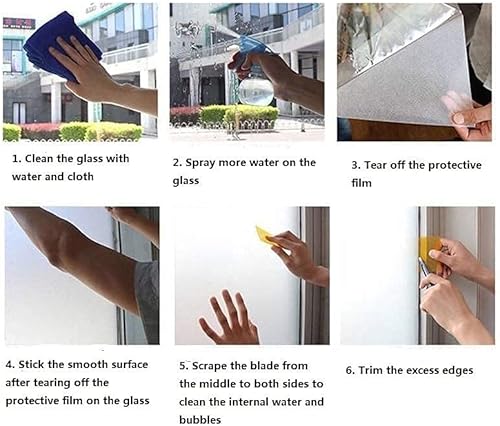 1. Clean the glass with water and cloth

2. Spray more water on the glass

3. Tear off the protective film

4. Stick the smooth surface after tearing off the protective film on the glass

5. Scrape the blade from the middle to both sides to clean the internal water and bubbles

6. Trim the excess edges