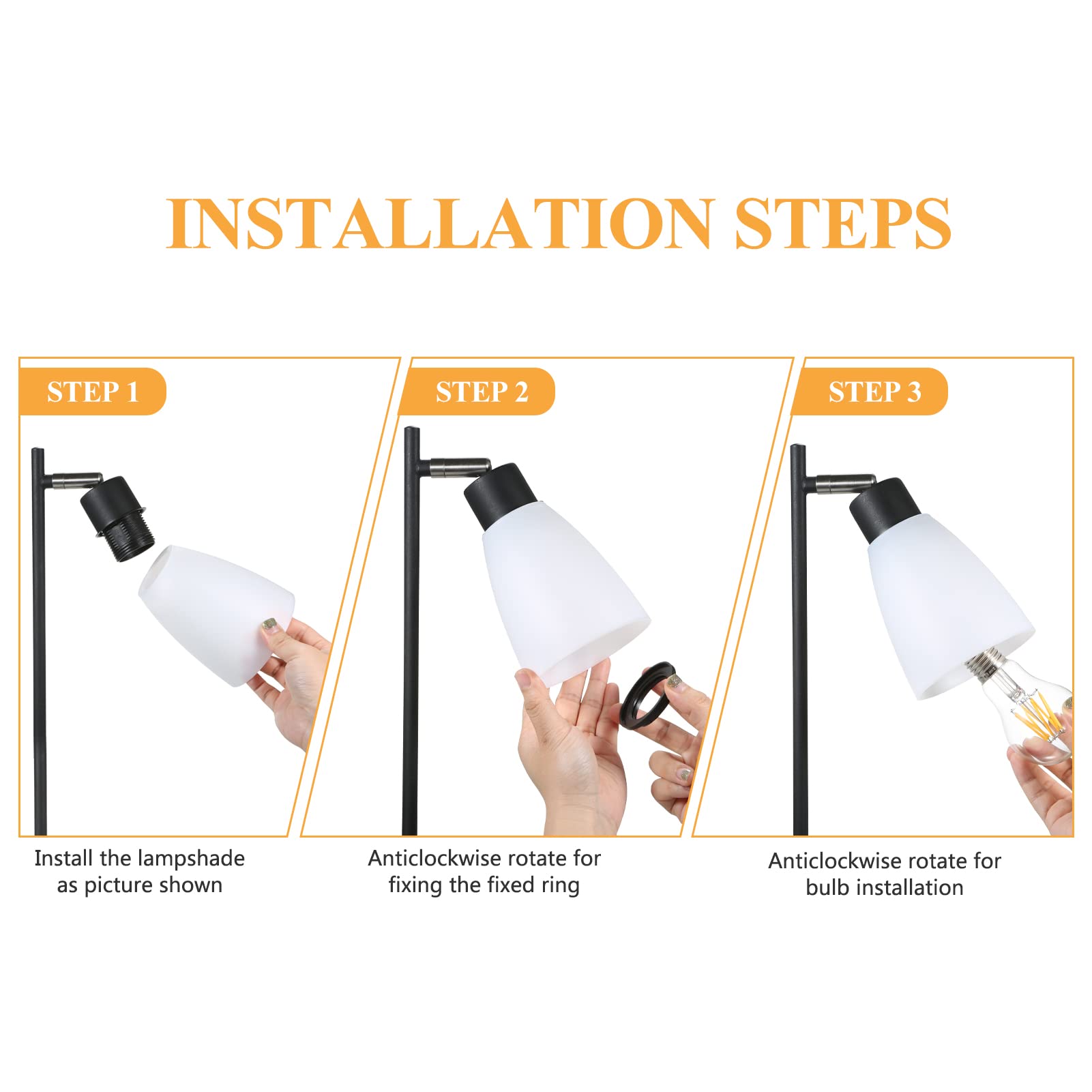 INSTALLATION STEPS

STEP 1

Install the lampshade as picture shown

STEP 2

Anticlockwise rotate for fixing the fixed ring

STEP 3

Anticlockwise rotate for bulb installation