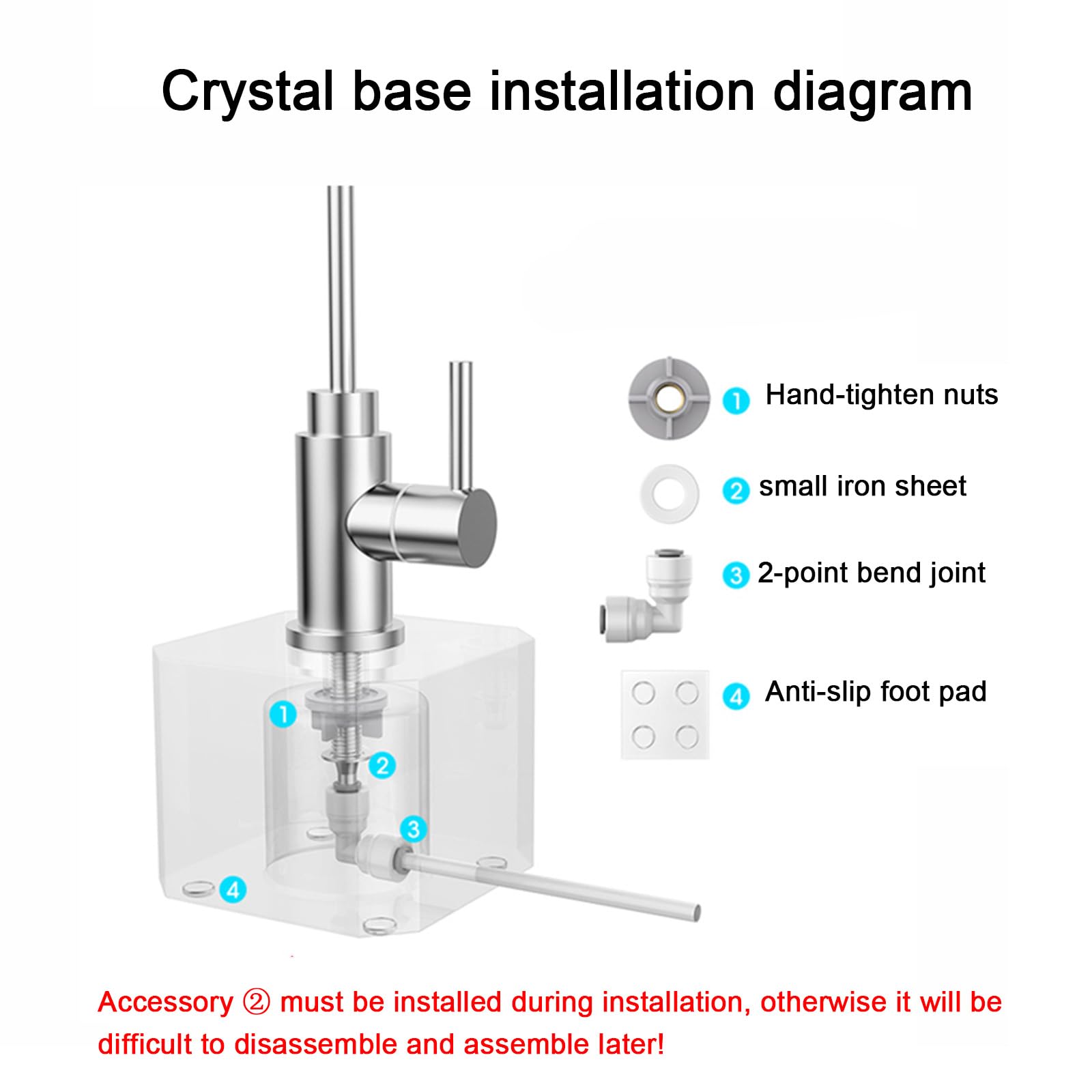 Crystal base installation diagram

1
2
3
4

1 Hand-tighten nuts

2 small iron sheet

3 2-point bend joint

4 Anti-slip foot pad

Accessory ② must be installed during installation, otherwise it will be difficult to disassemble and assemble later!