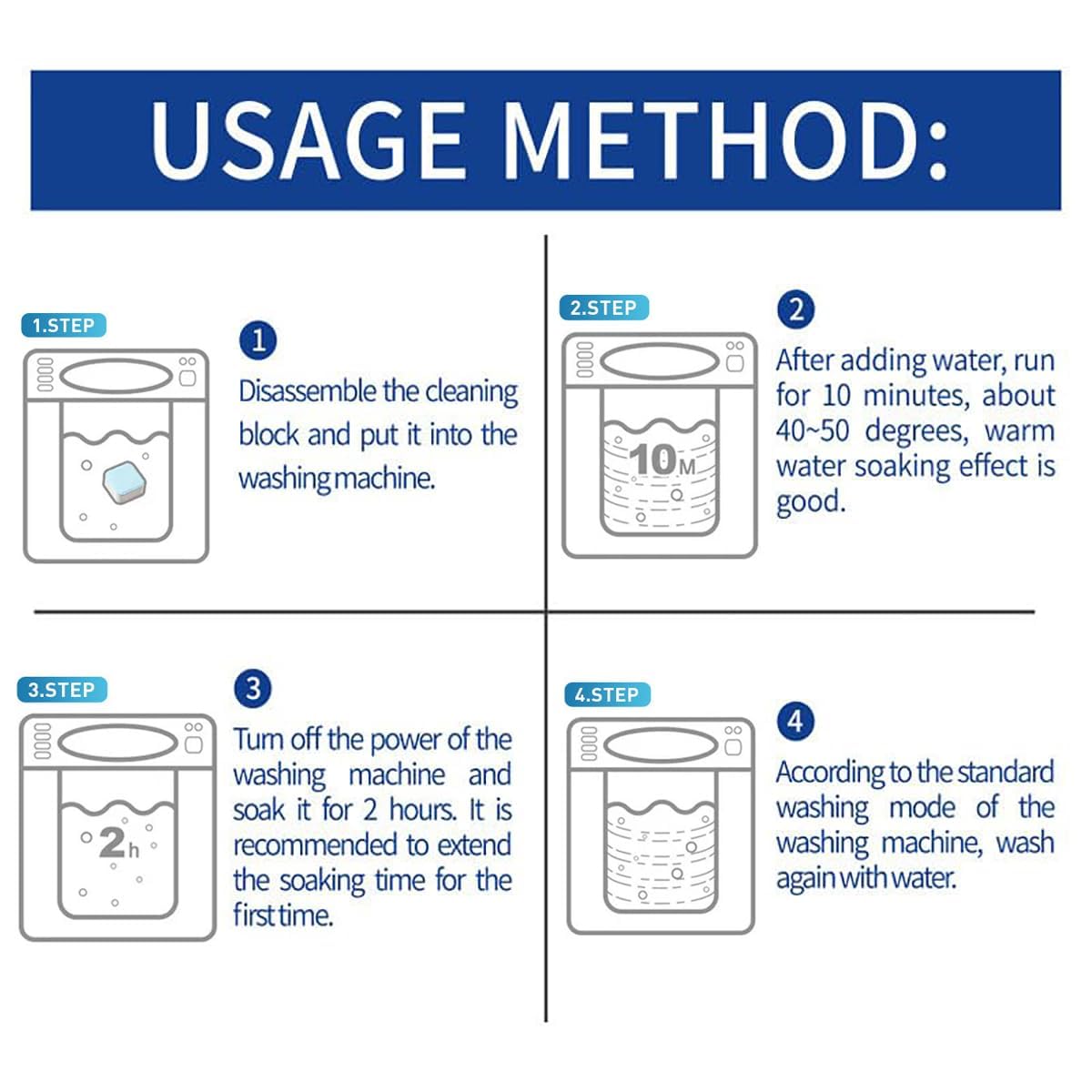 USAGE METHOD:

1.STEP

1

Disassemble the cleaning block and put it into the washing machine.

2.STEP

10M

2

After adding water, run for 10 minutes, about 40~50 degrees, warm water soaking effect is good.

3.STEP

2h

3

Turn off the power of the washing machine and soak it for 2 hours. It is recommended to extend the soaking time for the first time.

4.STEP

4

According to the standard washing mode of the washing machine, wash again with water.