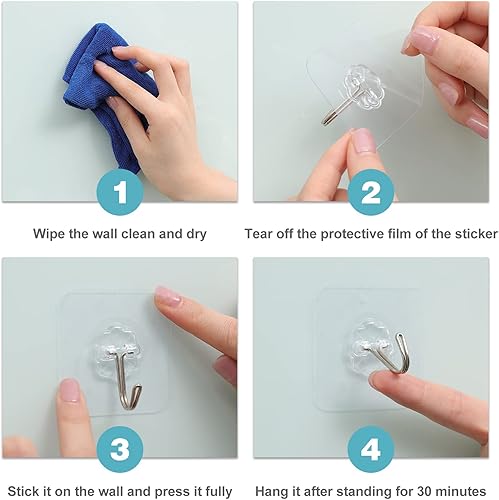 1

Wipe the wall clean and dry

2

Tear off the protective film of the sticker

3

Stick it on the wall and press it fully

4

Hang it after standing for 30 minutes