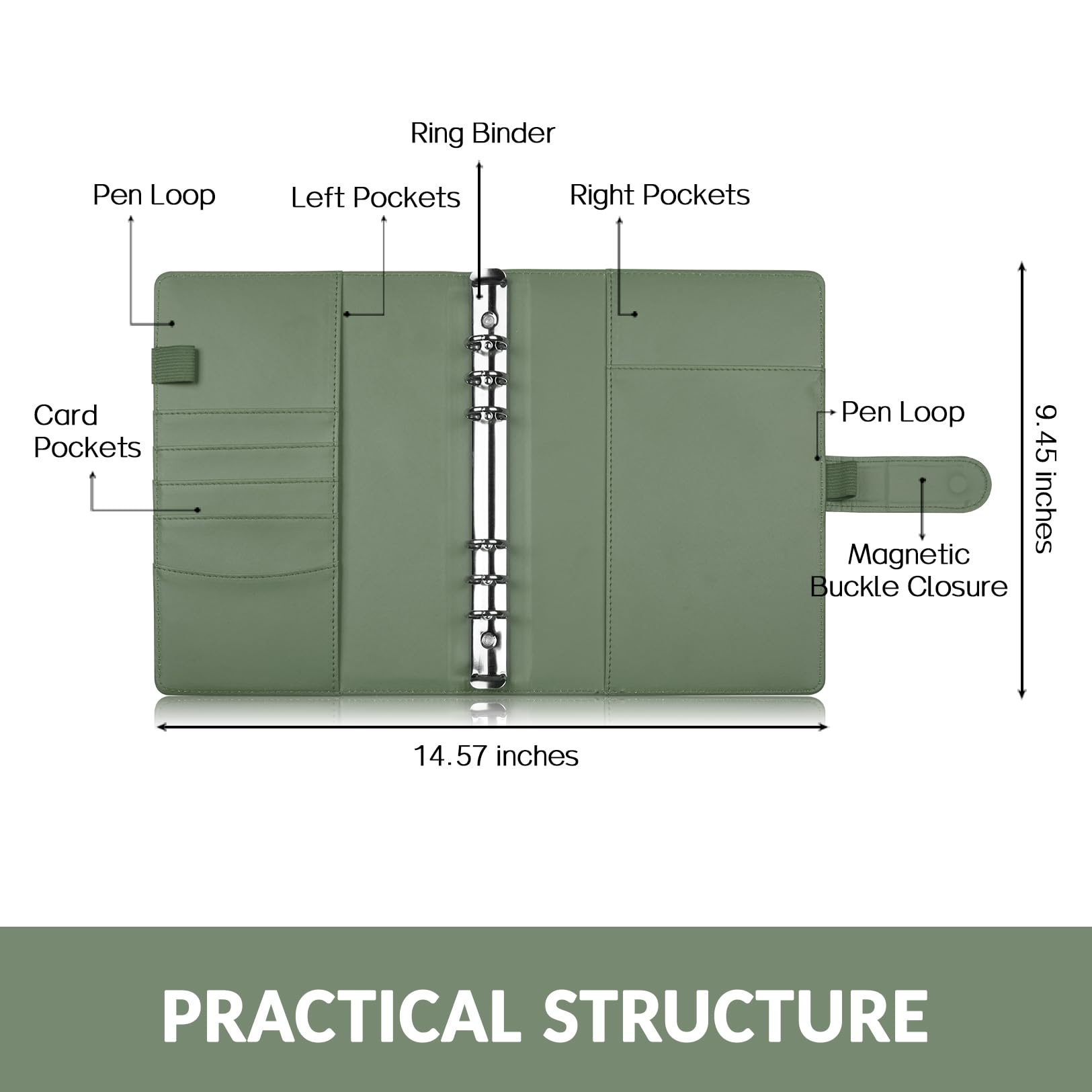 Ring Binder

Pen Loop

Left Pockets

Right Pockets

Card Pockets

Pen Loop

Magnetic Buckle Closure

9.45 inches

14.57 inches

PRACTICAL STRUCTURE