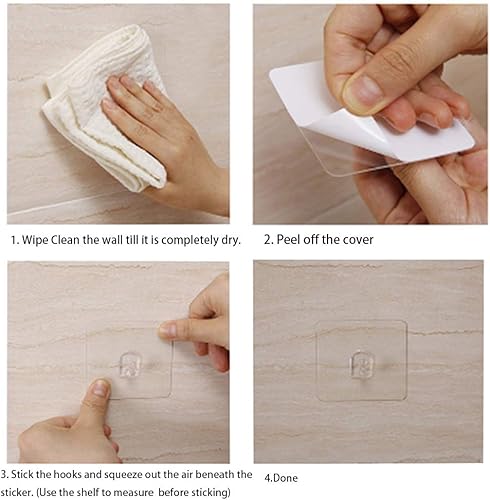 1. Wipe Clean the wall till it is completely dry.

2. Peel off the cover

3. Stick the hooks and squeeze out the air beneath the sticker. (Use the shelf to measure before sticking)

4.Done