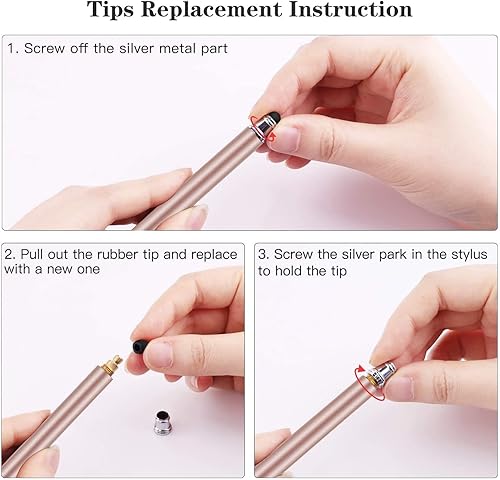 Tips Replacement Instruction

1. Screw off the silver metal part

2. Pull out the rubber tip and replace with a new one

3. Screw the silver park in the stylus to hold the tip