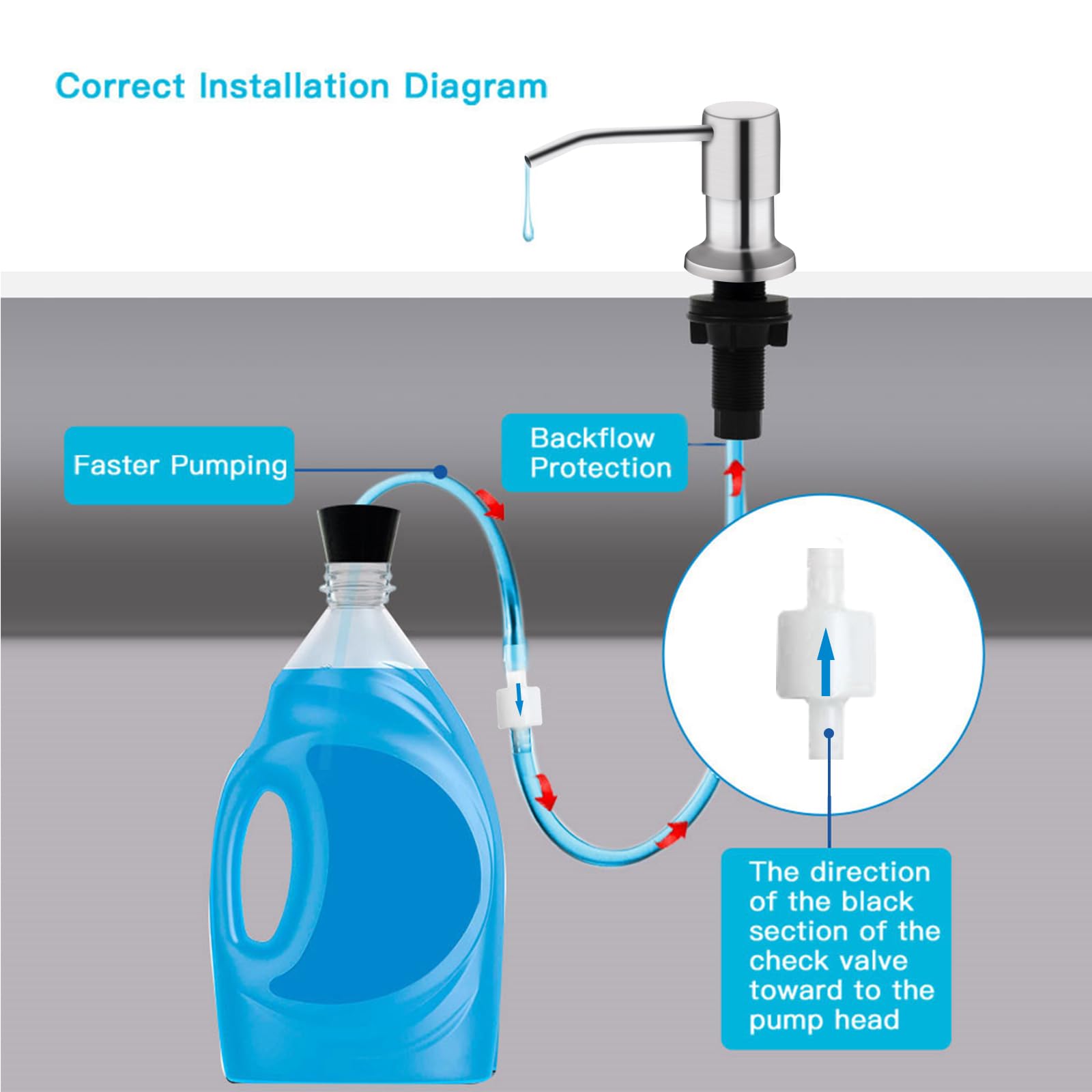 Correct Installation Diagram

Faster Pumping

Backflow Protection

The direction of the black section of the check valve toward to the pump head