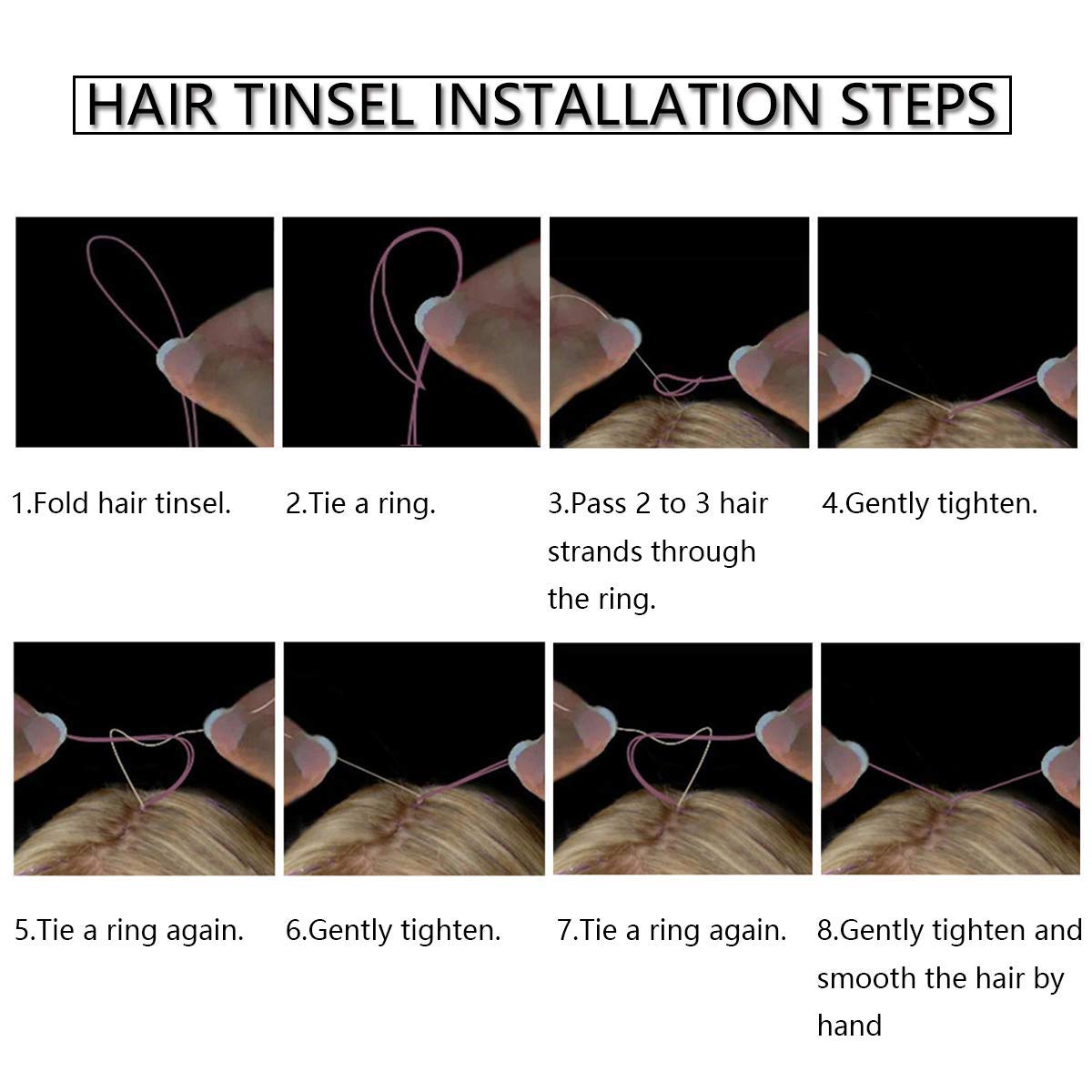 HAIR TINSEL INSTALLATION STEPS

1.Fold hair tinsel.

2.Tie a ring.

3.Pass 2 to 3 hair strands through the ring.

4.Gently tighten.

5.Tie a ring again.

6.Gently tighten.

7.Tie a ring again.

8.Gently tighten and smooth the hair by hand