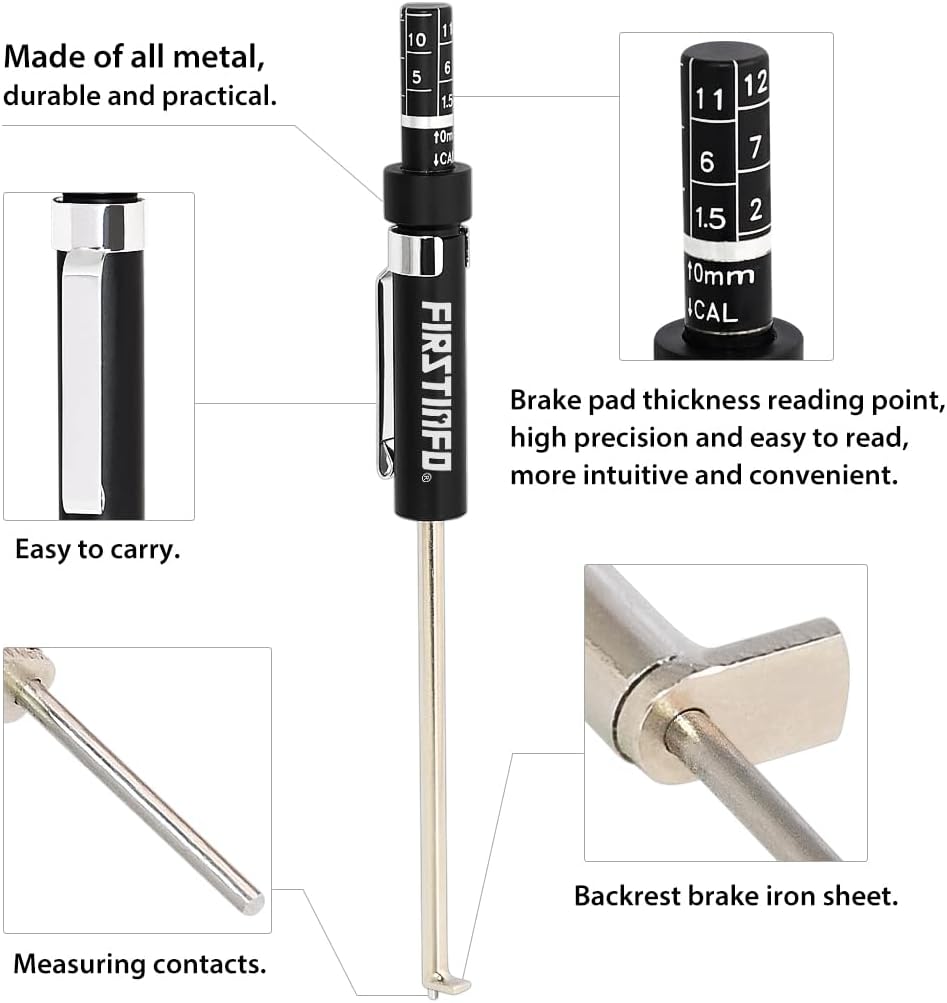 Made of all metal,
durable and practical.

10 11
5 6
1.5
↑0mm
↓CAL

FIRSTINFO®

11 12
6 7
1.5 2
↑0mm
↓CAL

Brake pad thickness reading point,
high precision and easy to read,
more intuitive and convenient.

Easy to carry.

Backrest brake iron sheet.

Measuring contacts.