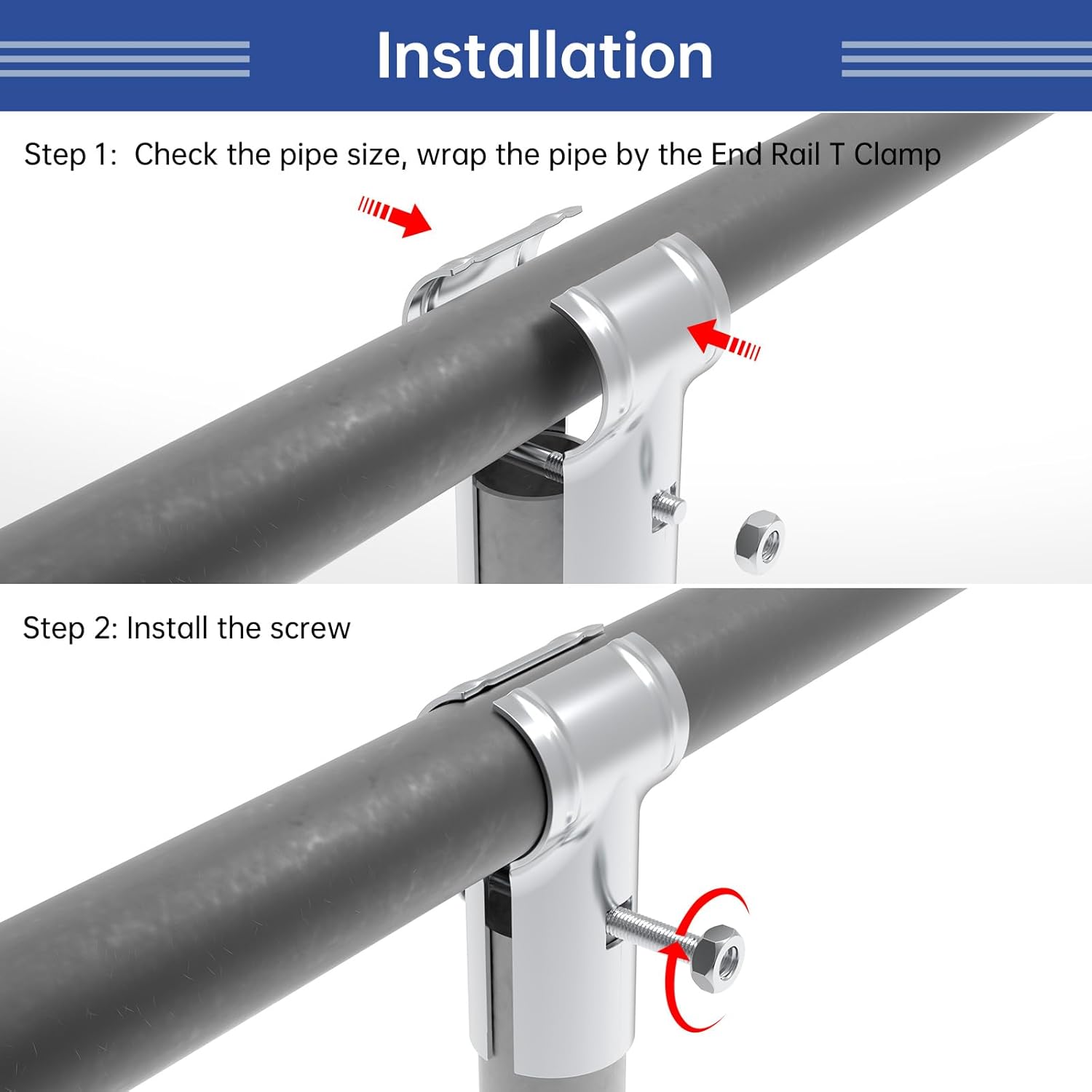 Installation

Step 1: Check the pipe size, wrap the pipe by the End Rail T Clamp

Step 2: Install the screw