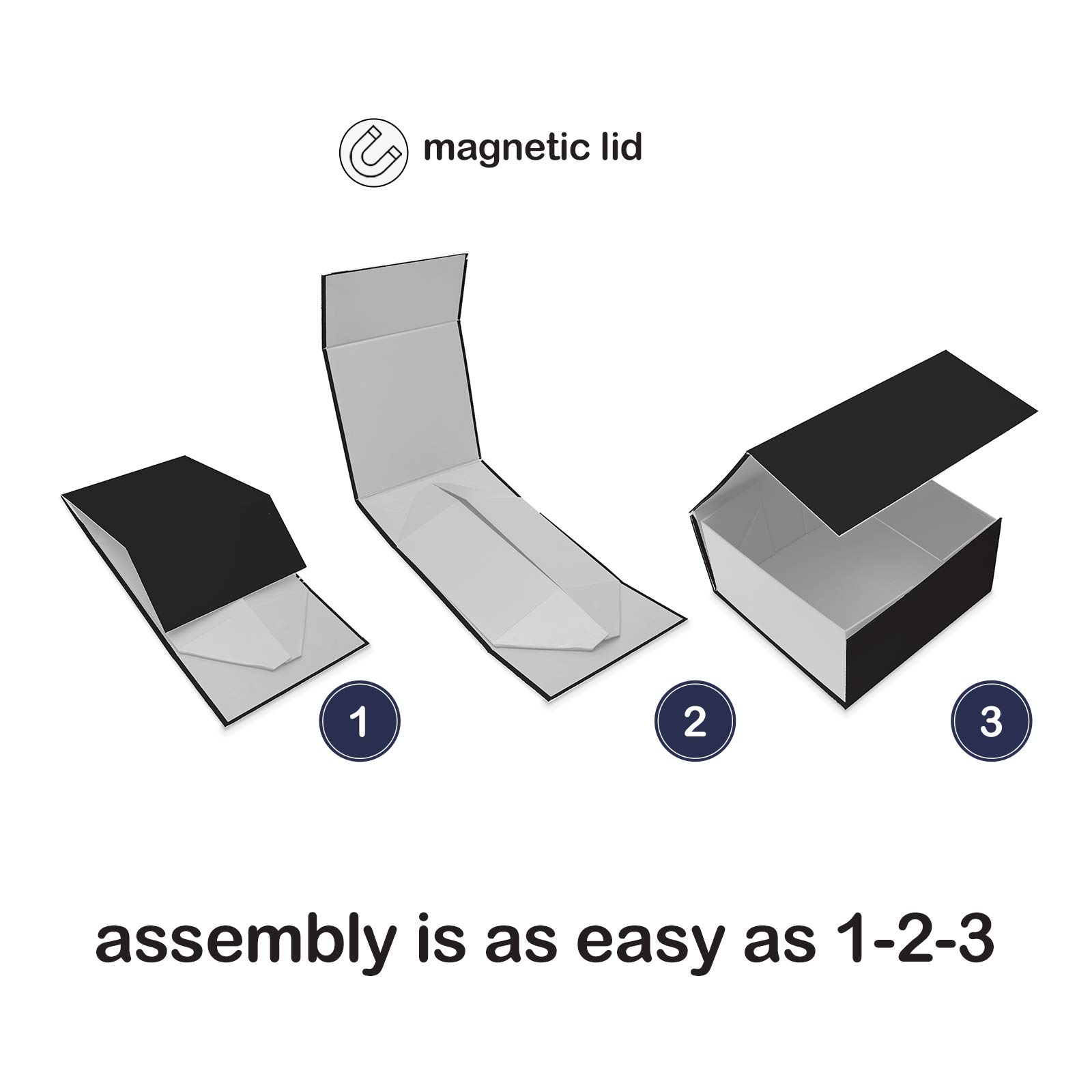 magnetic lid

1

2

3

assembly is as easy as 1-2-3