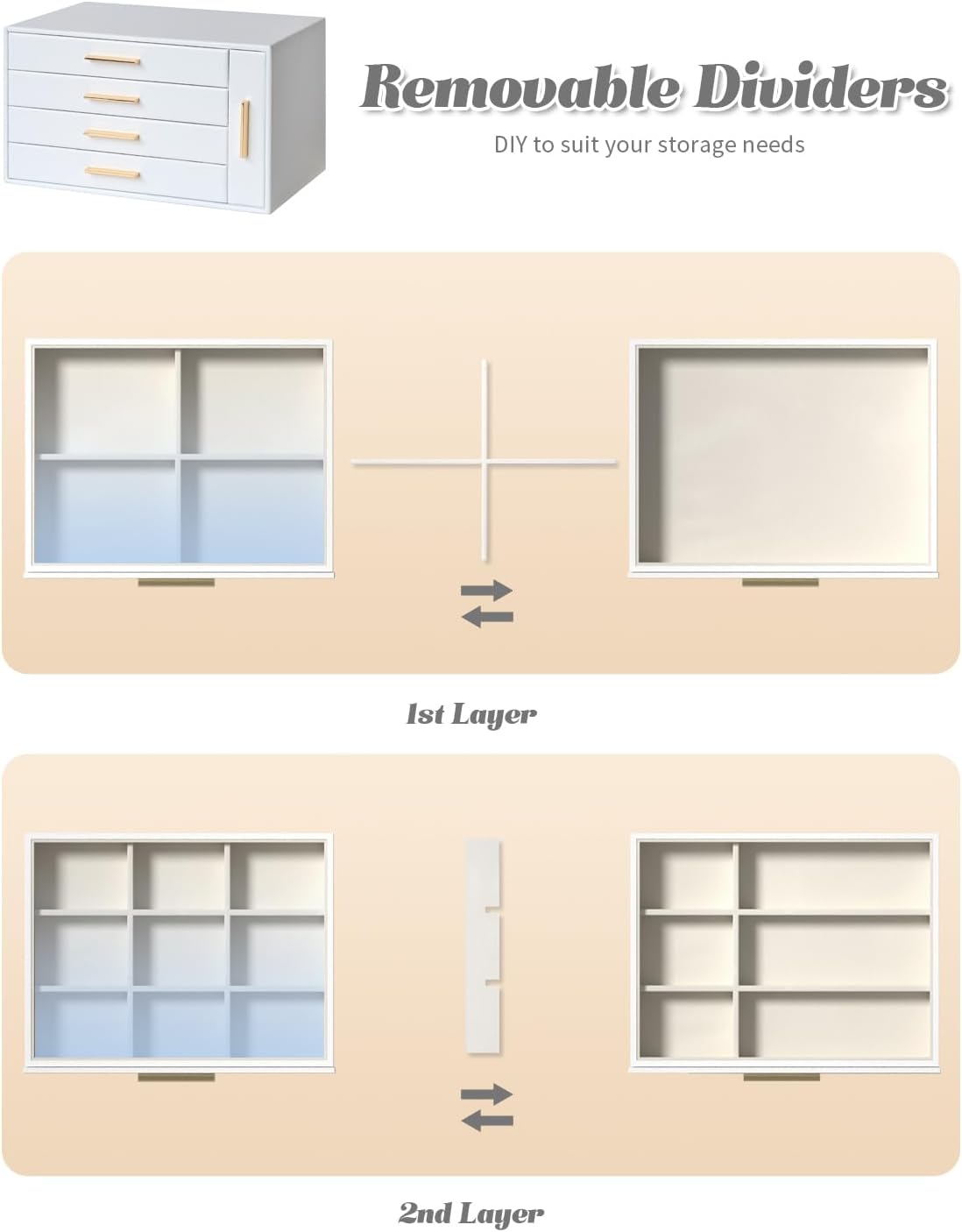 Removable Dividers

DIY to suit your storage needs

1st Layer

2nd Layer