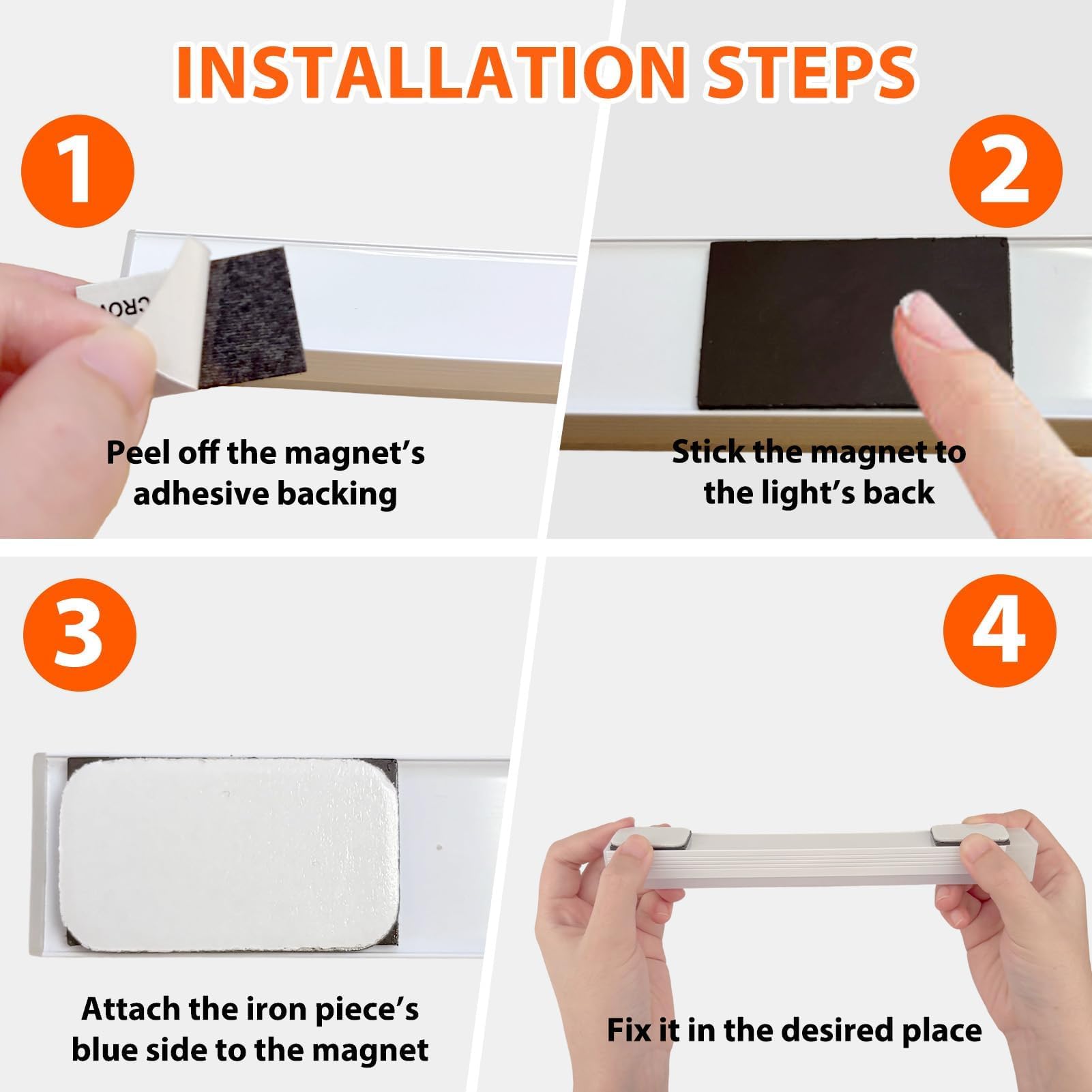 INSTALLATION STEPS

1

Peel off the magnet's adhesive backing

2

Stick the magnet to the light's back

3

Attach the iron piece's blue side to the magnet

4

Fix it in the desired place