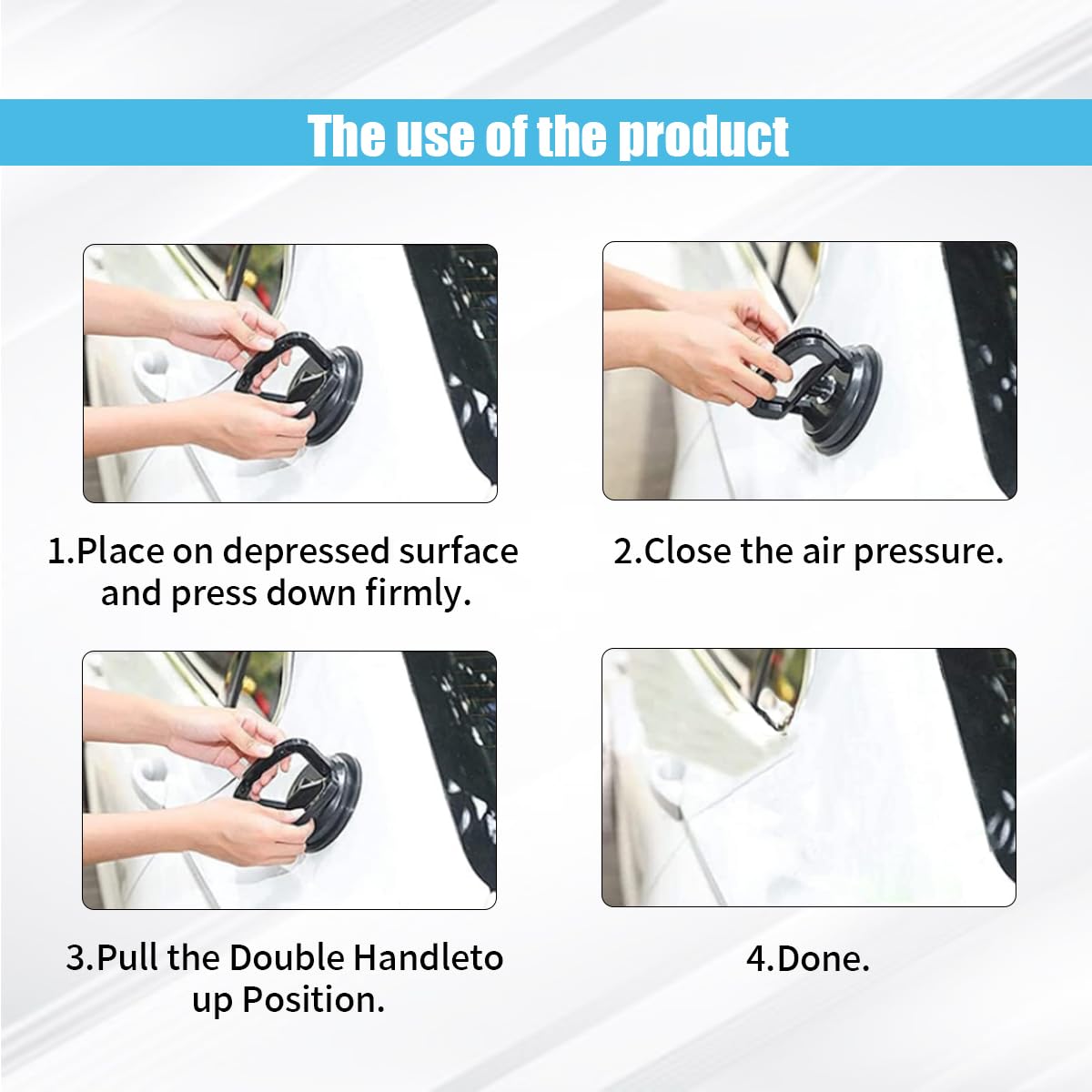 The use of the product

1.Place on depressed surface and press down firmly.

2.Close the air pressure.

3.Pull the Double Handleto up Position.

4.Done.