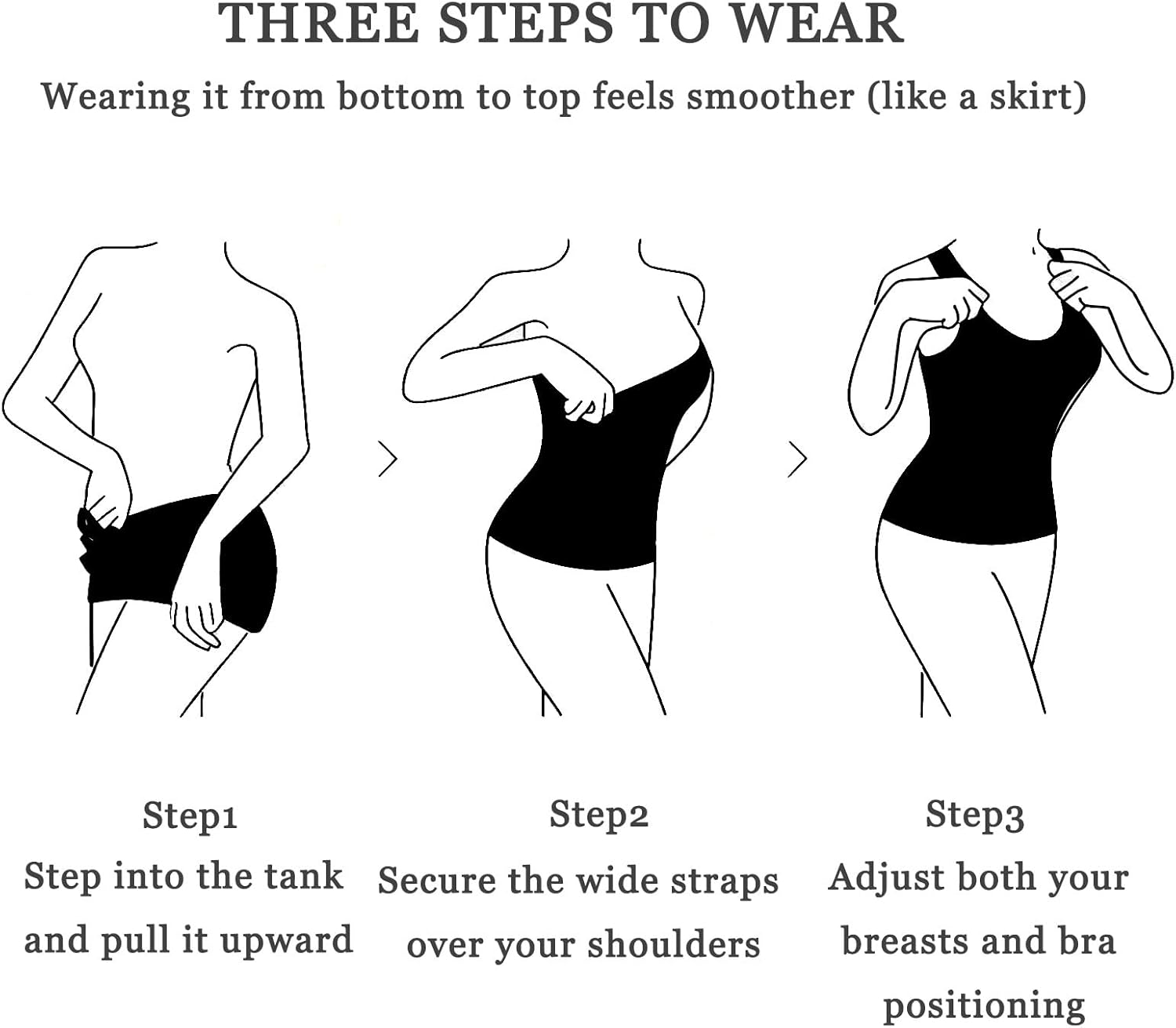 THREE STEPS TO WEAR

Wearing it from bottom to top feels smoother (like a skirt)

Step1
Step into the tank and pull it upward

Step2
Secure the wide straps over your shoulders

Step3
Adjust both your breasts and bra positioning