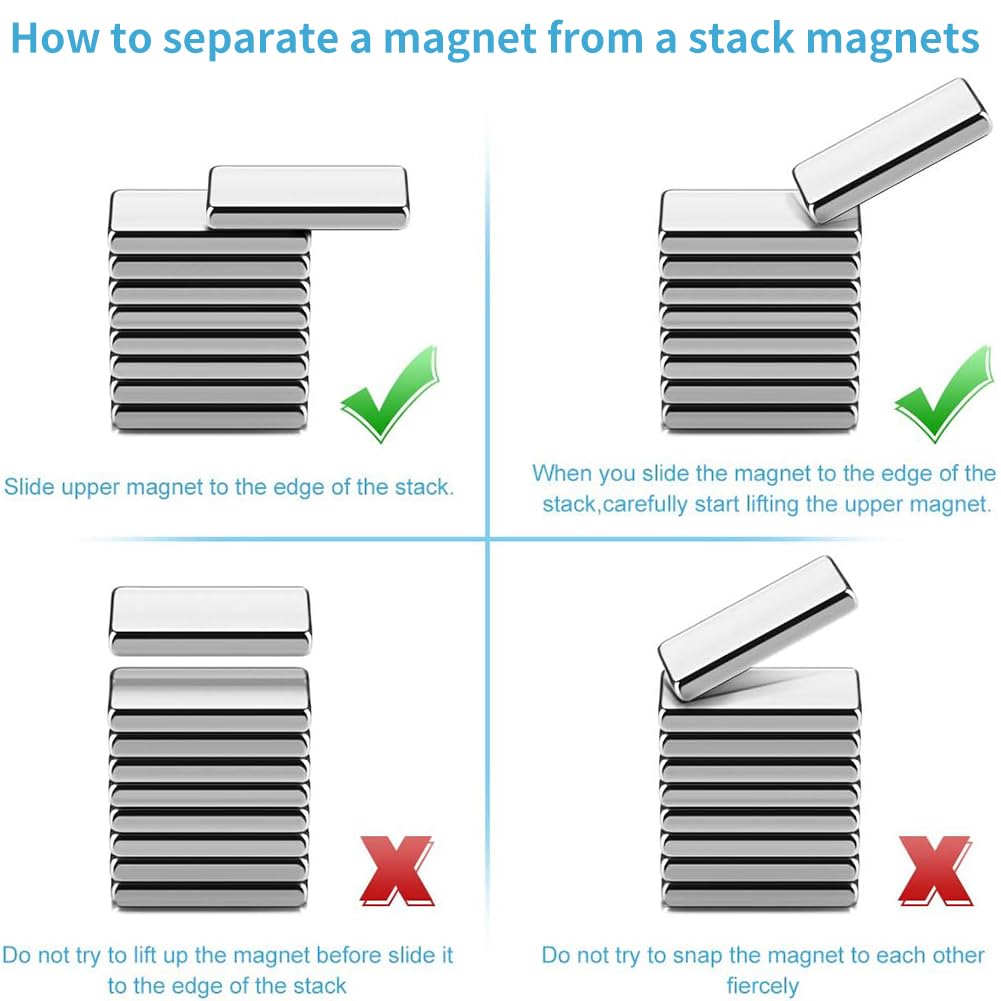 How to separate a magnet from a stack magnets

Slide upper magnet to the edge of the stack.

When you slide the magnet to the edge of the stack,carefully start lifting the upper magnet.

Do not try to lift up the magnet before slide it to the edge of the stack

Do not try to snap the magnet to each other fiercely