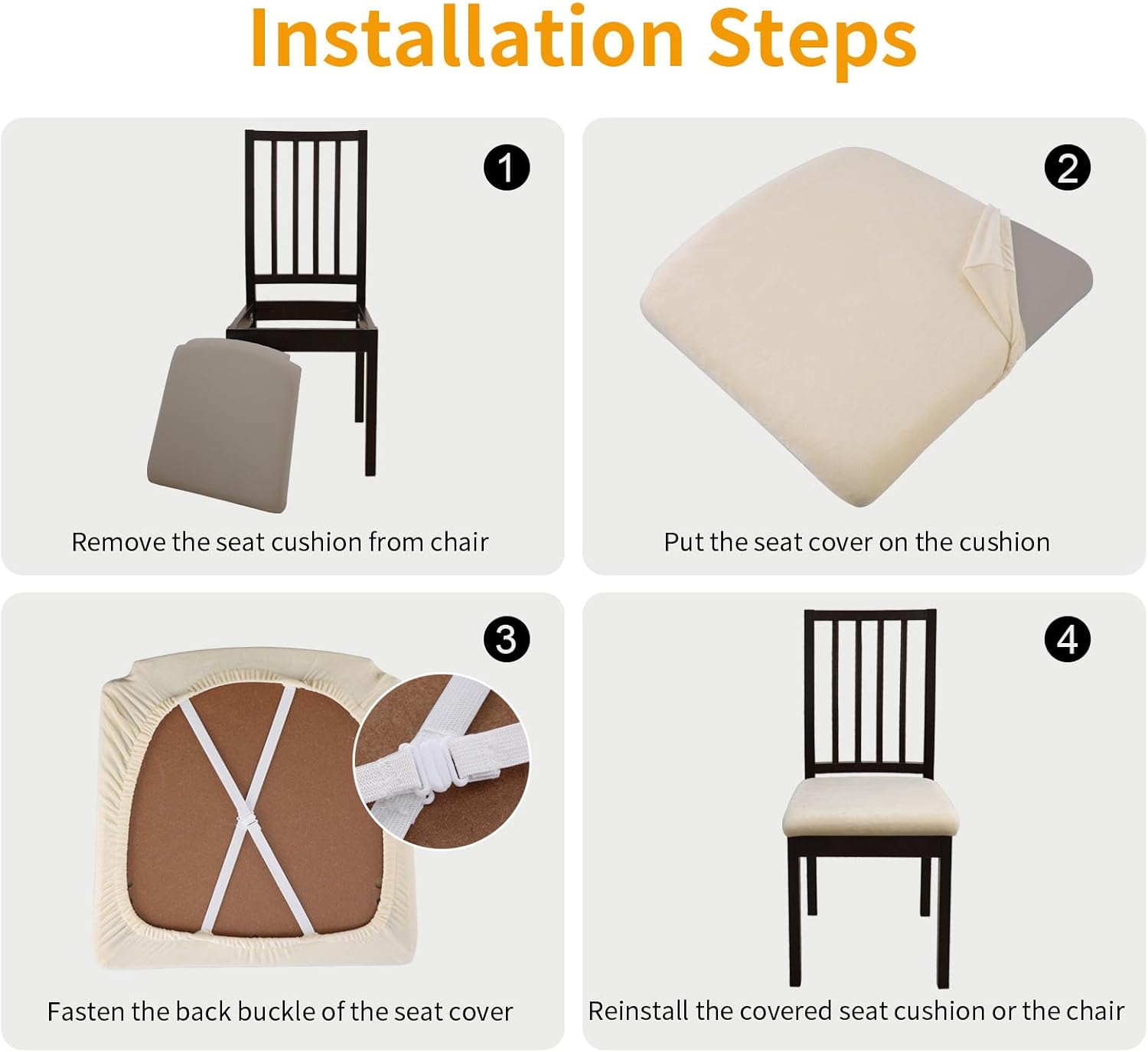 Installation Steps

1

Remove the seat cushion from chair

2

Put the seat cover on the cushion

3

Fasten the back buckle of the seat cover

4

Reinstall the covered seat cushion or the chair