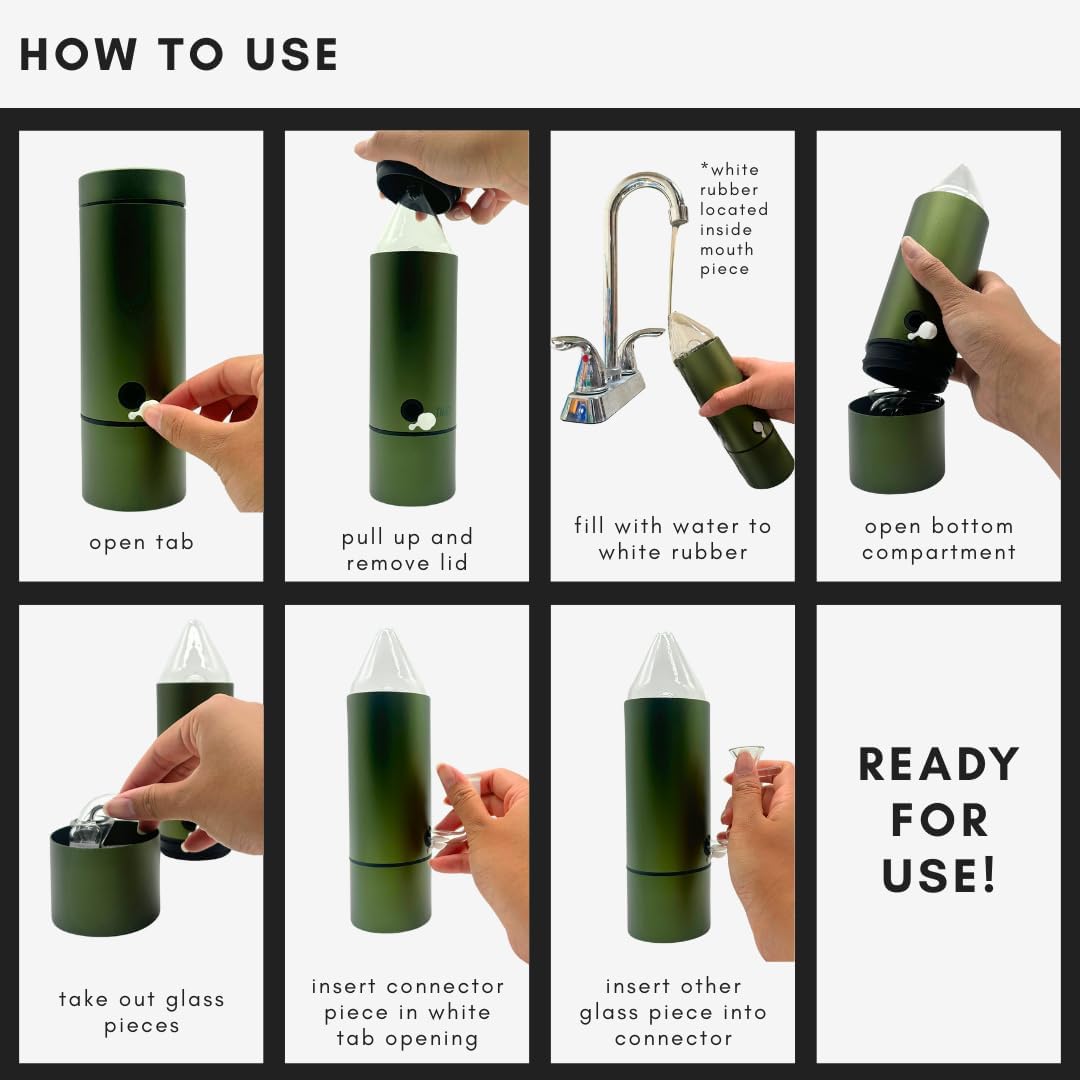 HOW TO USE

open tab

pull up and remove lid

*white rubber located inside mouth piece

fill with water to white rubber

open bottom compartment

take out glass pieces

insert connector piece in white tab opening

insert other glass piece into connector

READY FOR USE!