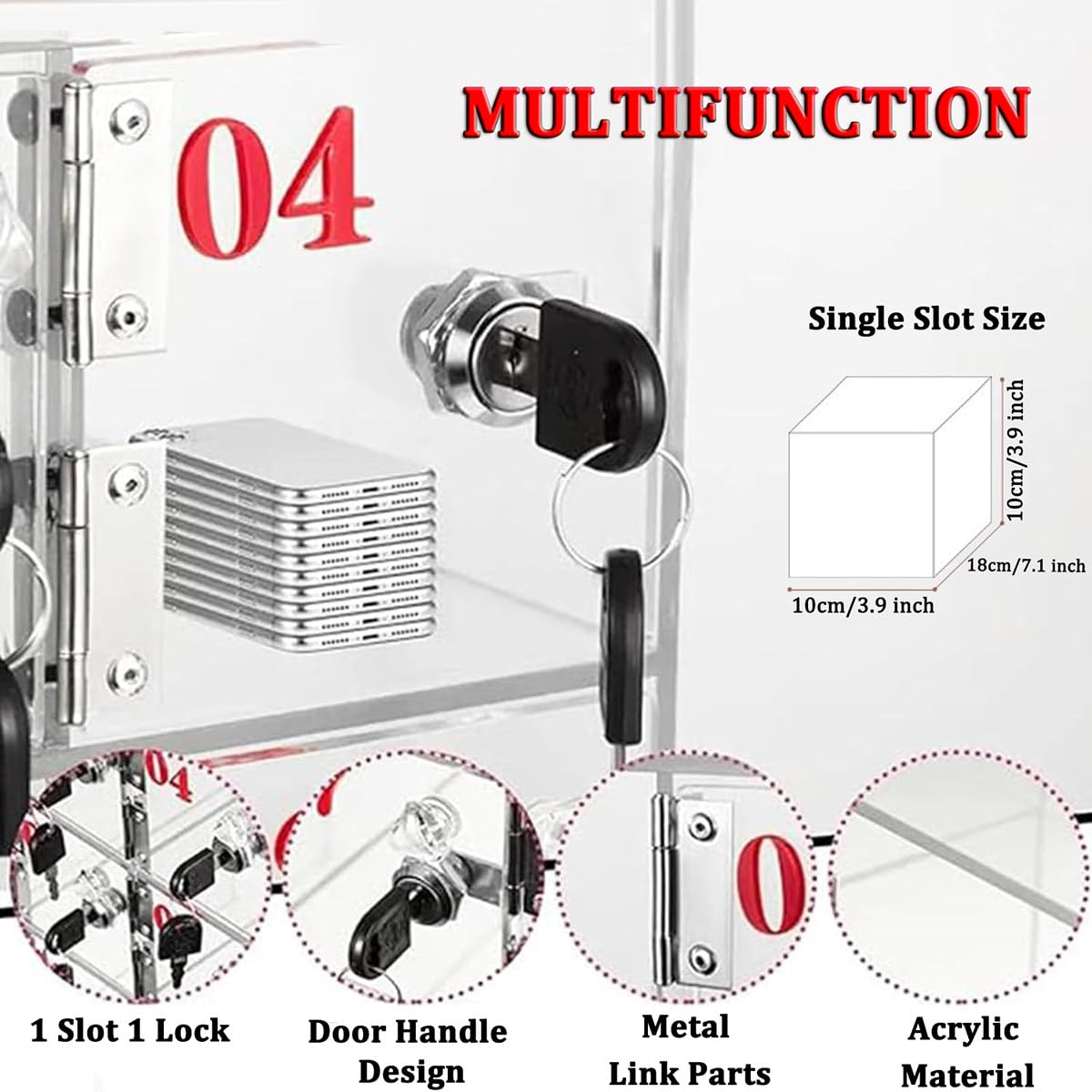 MULTIFUNCTION

04

Single Slot Size

10cm/3.9 inch

18cm/7.1 inch

10cm/3.9 inch

04

0

1 Slot 1 Lock

Door Handle Design

Metal Link Parts

Acrylic Material