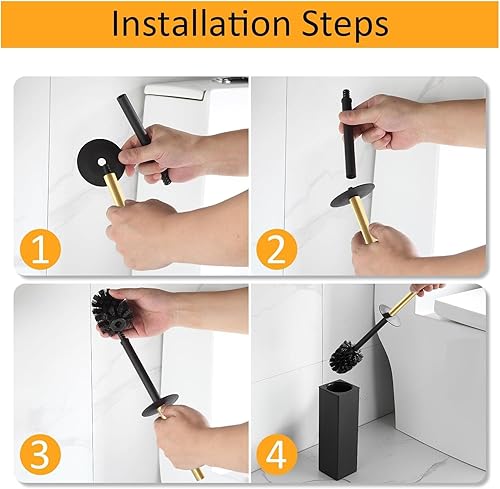 Installation Steps

1

2

3

4