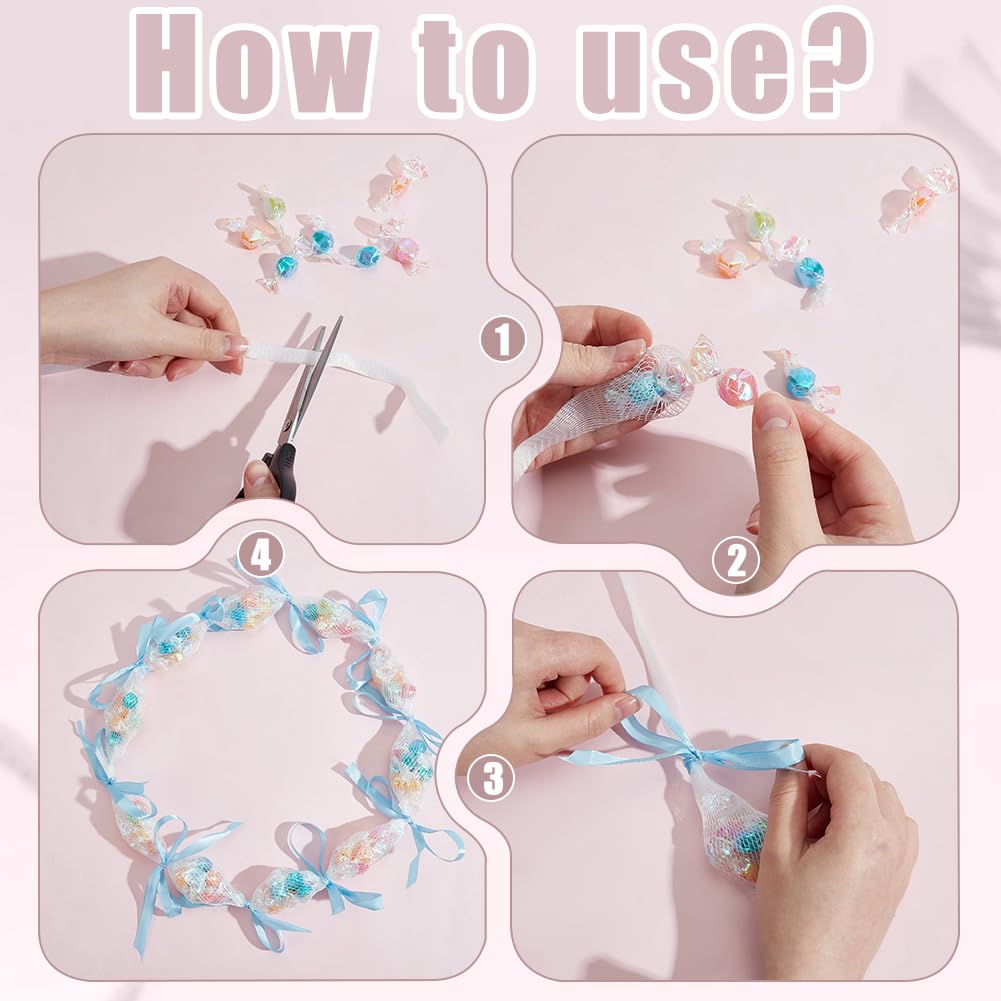 How to use?

1

2

4

3