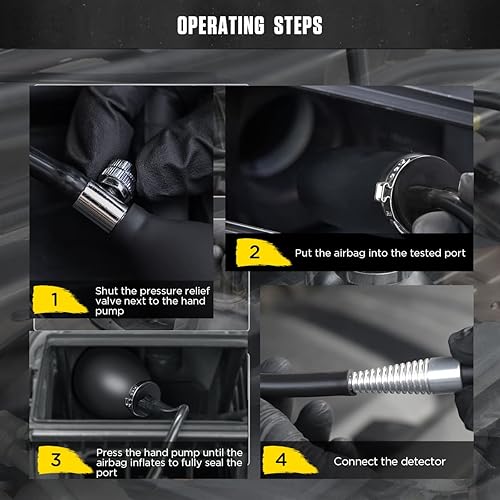 OPERATING STEPS

1 Shut the pressure relief valve next to the hand pump

2 Put the airbag into the tested port

3 Press the hand pump until the airbag inflates to fully seal the port

4 Connect the detector