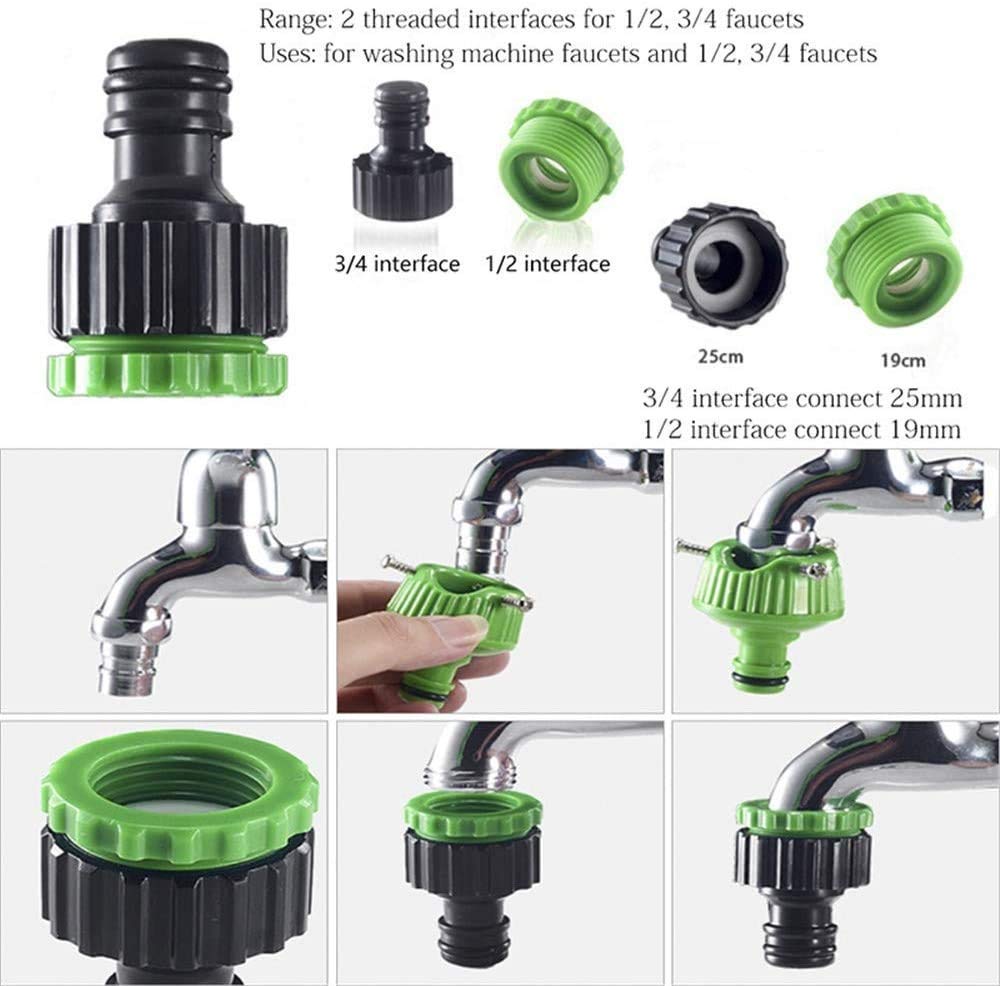 Range: 2 threaded interfaces for 1/2, 3/4 faucets
Uses: for washing machine faucets and 1/2, 3/4 faucets

3/4 interface 1/2 interface

25cm 19cm

3/4 interface connect 25mm
1/2 interface connect 19mm