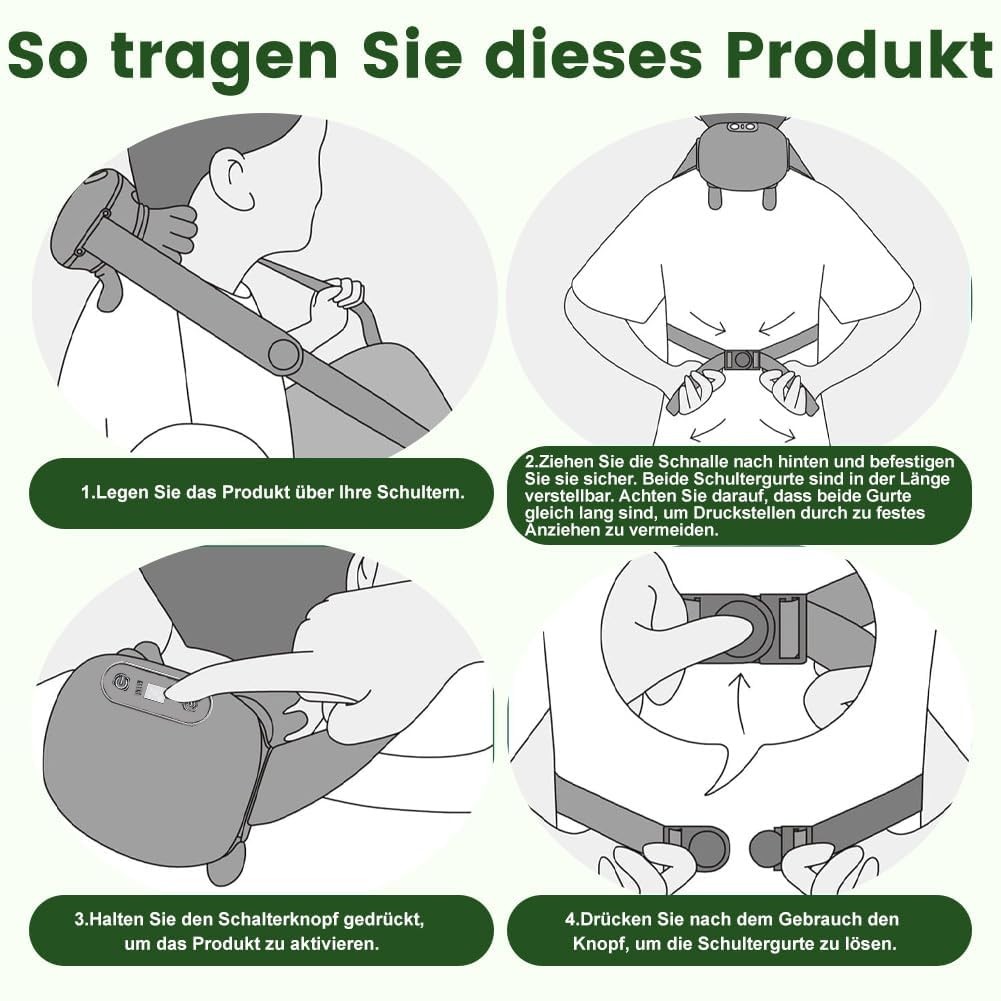 So tragen Sie dieses Produkt

1.Legen Sie das Produkt über Ihre Schultern.

2.Ziehen Sie die Schnalle nach hinten und befestigen Sie sie sicher. Beide Schultergurte sind in der Länge verstellbar. Achten Sie darauf, dass beide Gurte gleich lang sind, um Druckstellen durch zu festes Anziehen zu vermeiden.

3.Halten Sie den Schalterknopf gedrückt, um das Produkt zu aktivieren.

4.Drücken Sie nach dem Gebrauch den Knopf, um die Schultergurte zu lösen.