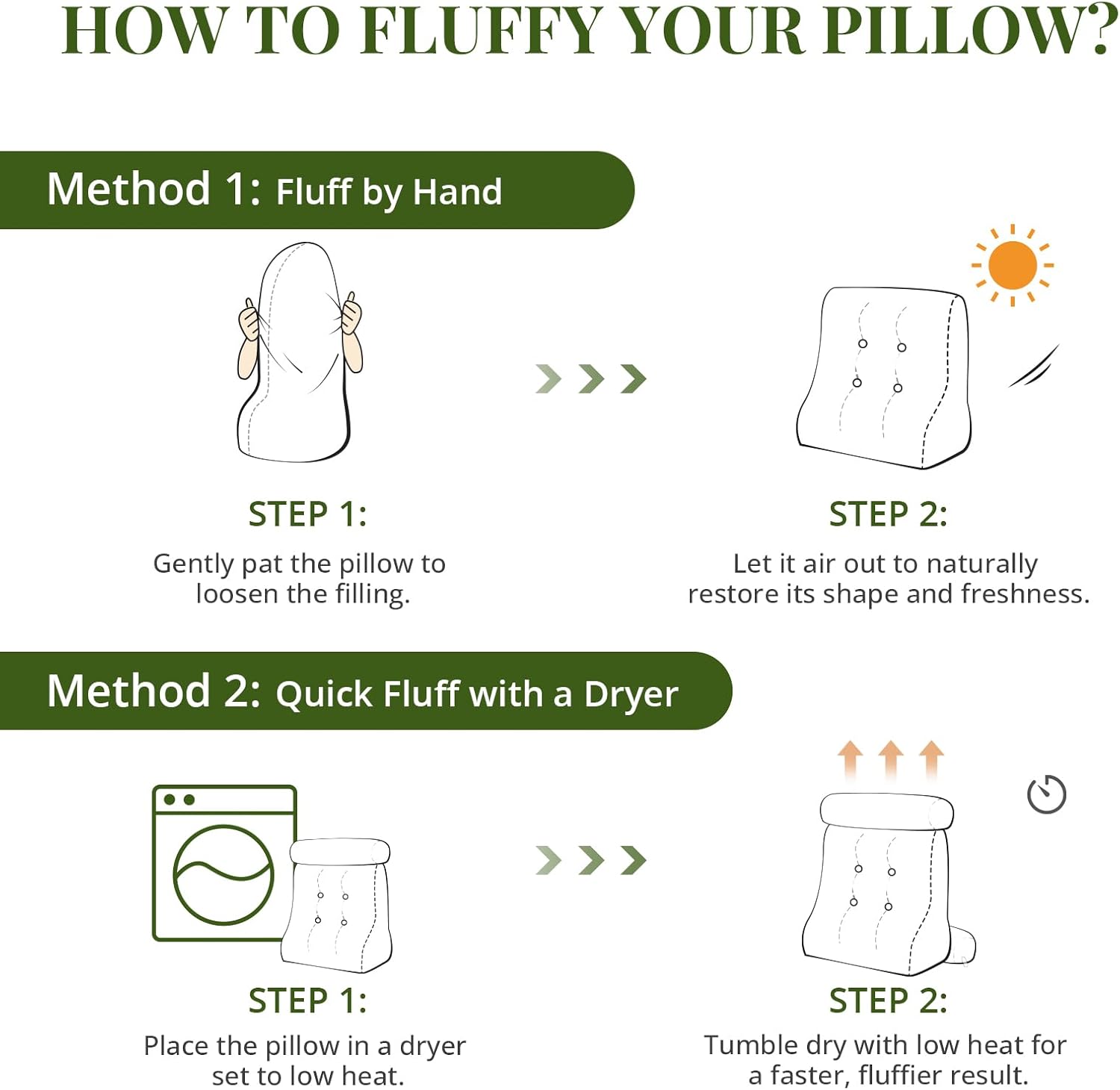 HOW TO FLUFFY YOUR PILLOW?

Method 1: Fluff by Hand

STEP 1:
Gently pat the pillow to loosen the filling.

STEP 2:
Let it air out to naturally restore its shape and freshness.

Method 2: Quick Fluff with a Dryer

STEP 1:
Place the pillow in a dryer set to low heat.

STEP 2:
Tumble dry with low heat for a faster, fluffier result.