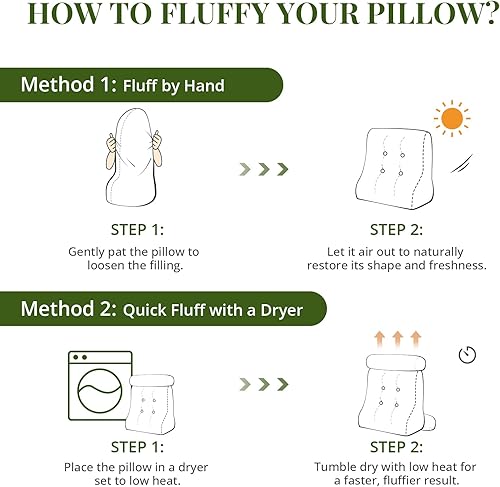 HOW TO FLUFFY YOUR PILLOW?

Method 1: Fluff by Hand

STEP 1:
Gently pat the pillow to loosen the filling.

STEP 2:
Let it air out to naturally restore its shape and freshness.

Method 2: Quick Fluff with a Dryer

STEP 1:
Place the pillow in a dryer set to low heat.

STEP 2:
Tumble dry with low heat for a faster, fluffier result.