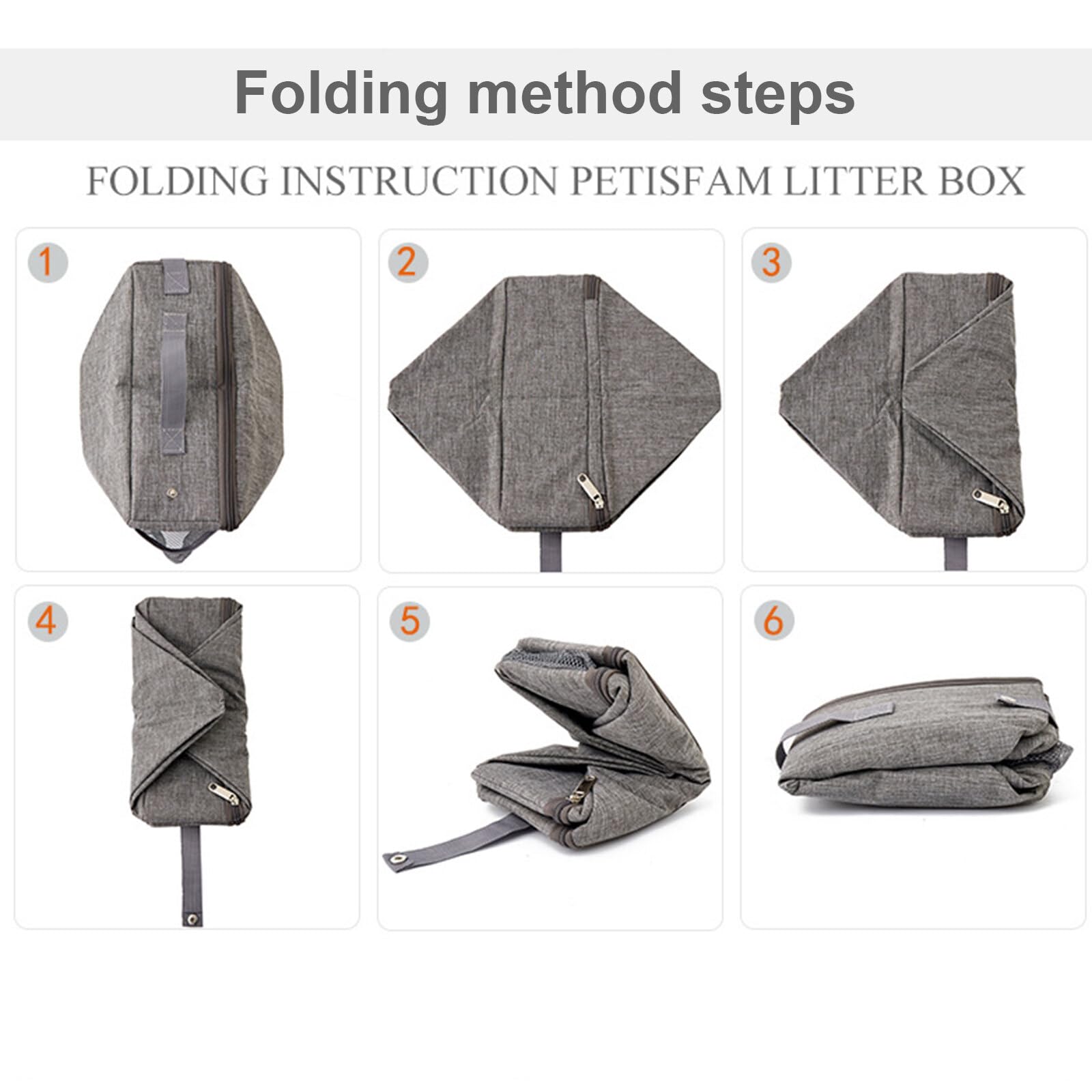 Folding method steps

FOLDING INSTRUCTION PETISFAM LITTER BOX

1

2

3

4

5

6