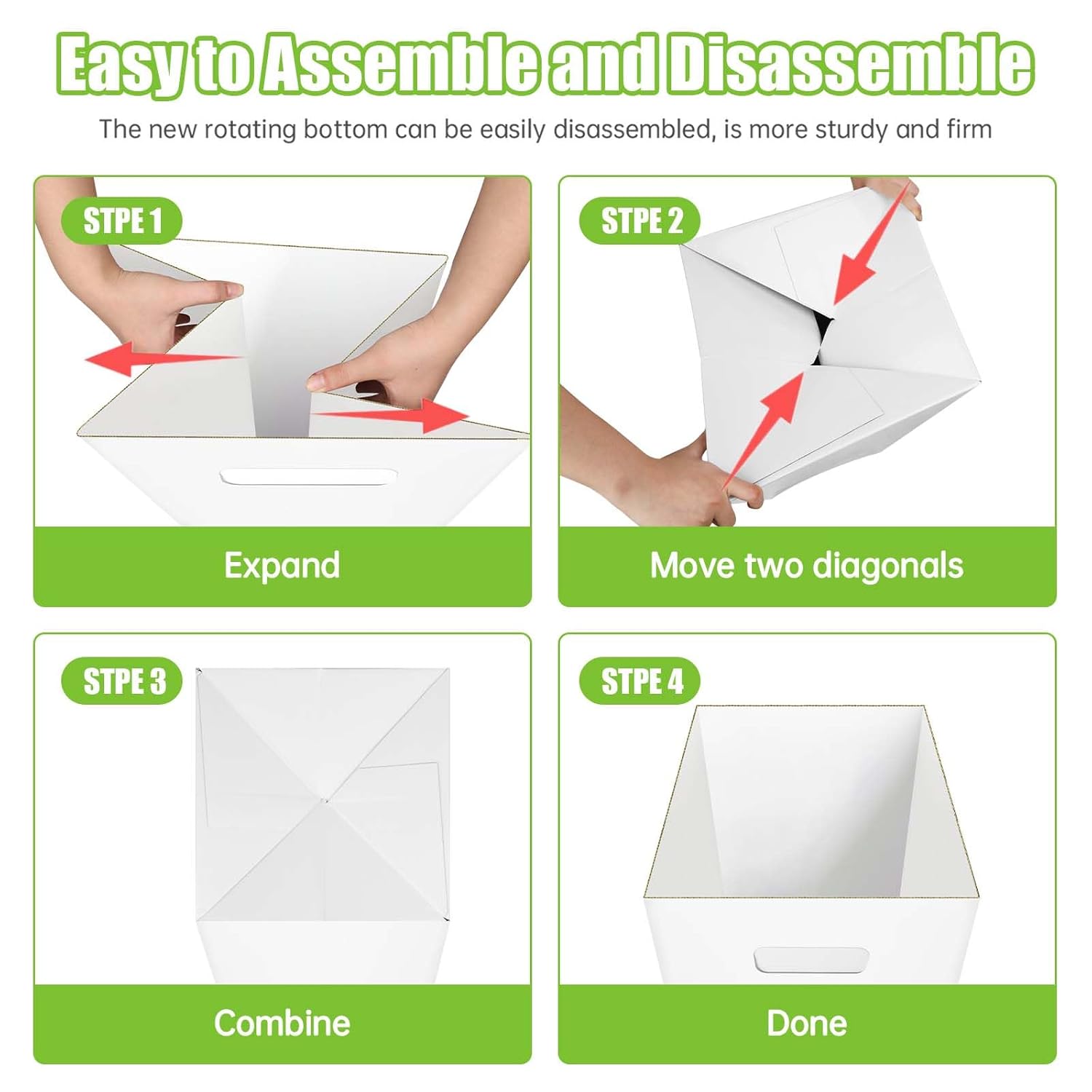 Easy to Assemble and Disassemble

The new rotating bottom can be easily disassembled, is more sturdy and firm

STPE 1

Expand

STPE 2

Move two diagonals

STPE 3

Combine

STPE 4

Done