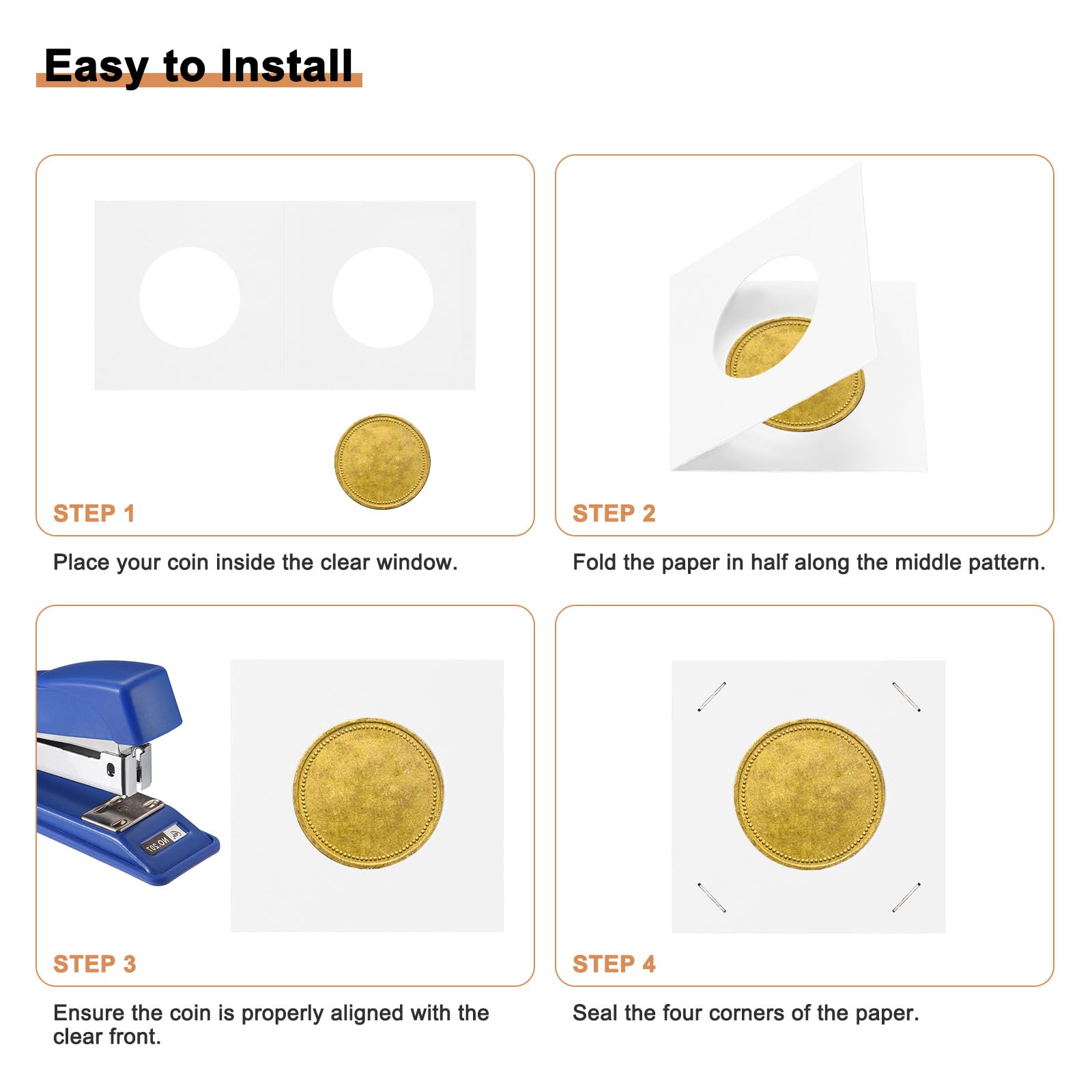 Easy to Install

STEP 1

Place your coin inside the clear window.

STEP 2

Fold the paper in half along the middle pattern.

NO.201

STEP 3

Ensure the coin is properly aligned with the clear front.

STEP 4

Seal the four corners of the paper.