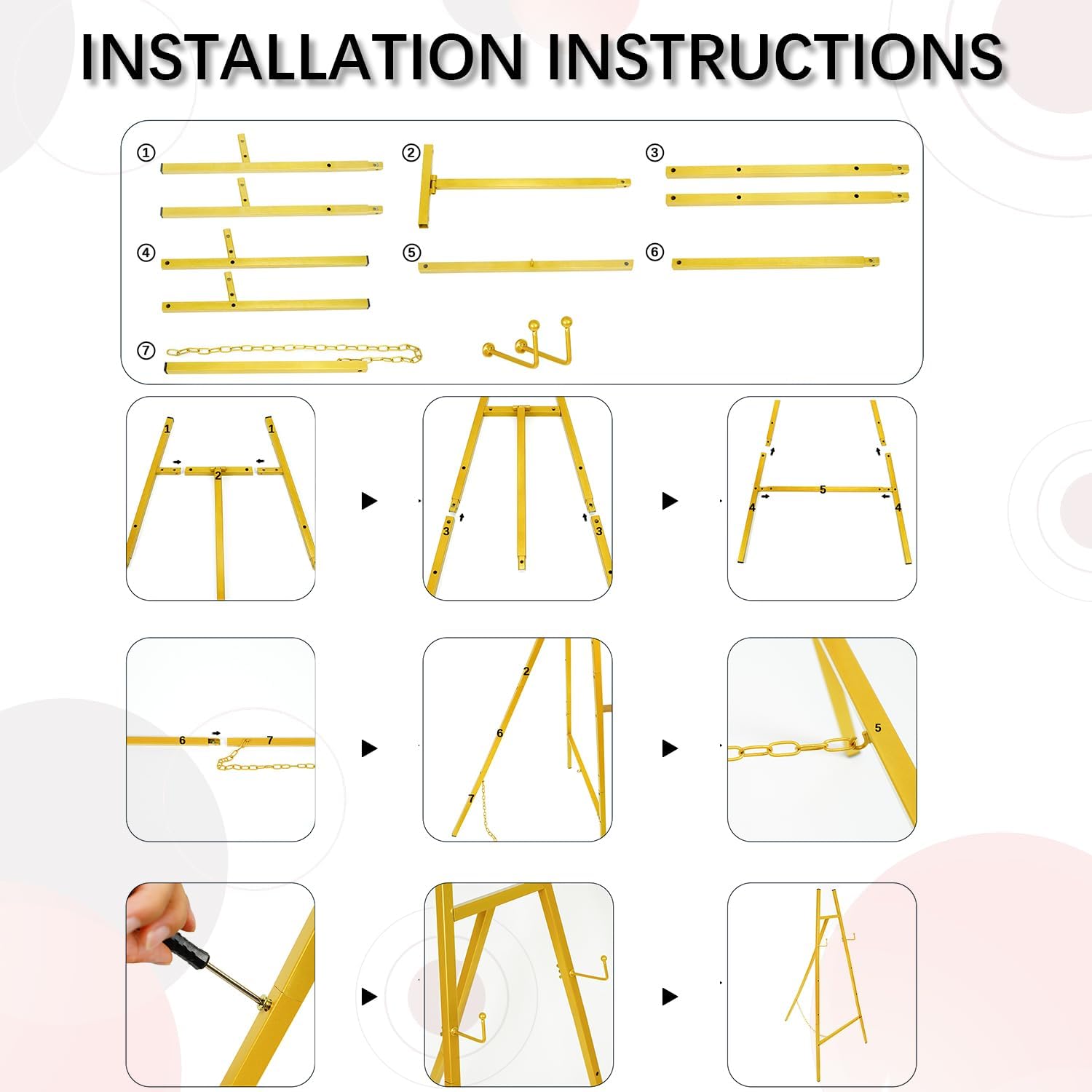 INSTALLATION INSTRUCTIONS

①
②
③
④
⑤
⑥
⑦

1
1
2

3
3

4
5
4

6
7

2
6
7

5